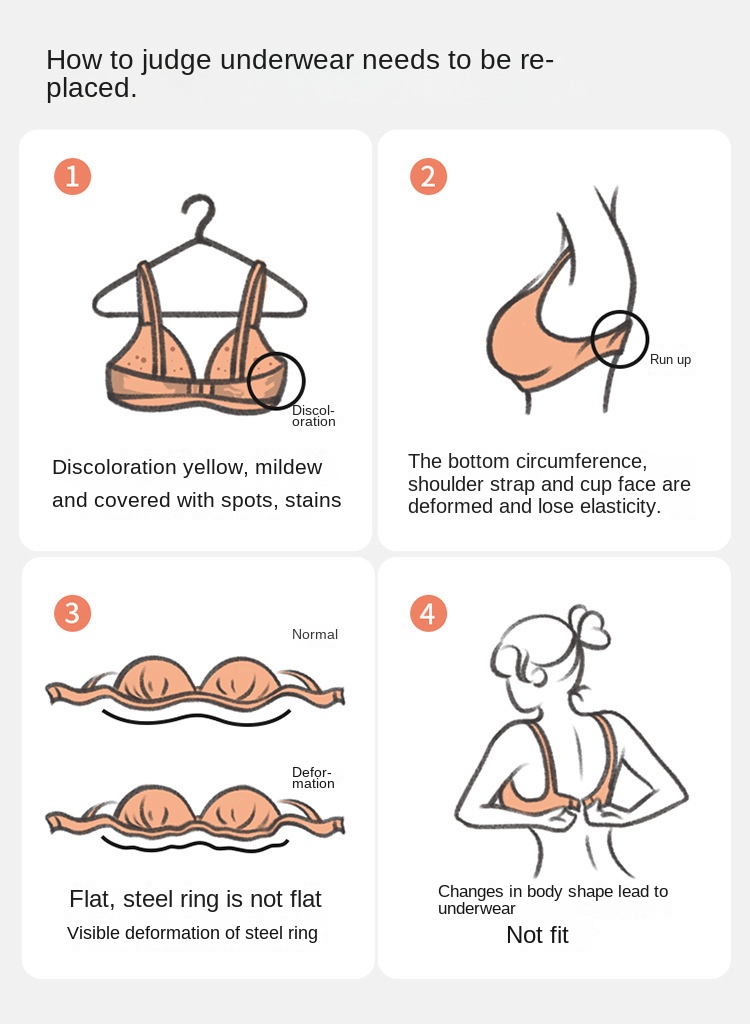 How to judge underwear needs to be replaced.

1

Discoloration

Discoloration yellow, mildew and covered with spots, stains

2

Run up

The bottom circumference, shoulder strap and cup face are deformed and lose elasticity.

3

Normal

Deformation

Flat, steel ring is not flat

Visible deformation of steel ring

4

Changes in body shape lead to underwear

Not fit