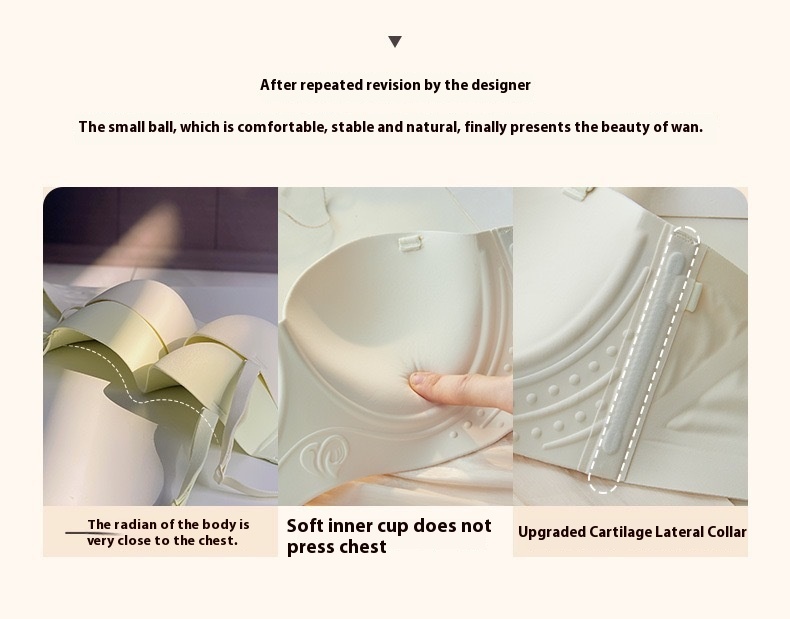 After repeated revision by the designer

The small ball, which is comfortable, stable and natural, finally presents the beauty of wan.

The radian of the body is very close to the chest.

Soft inner cup does not press chest

Upgraded Cartilage Lateral Collar