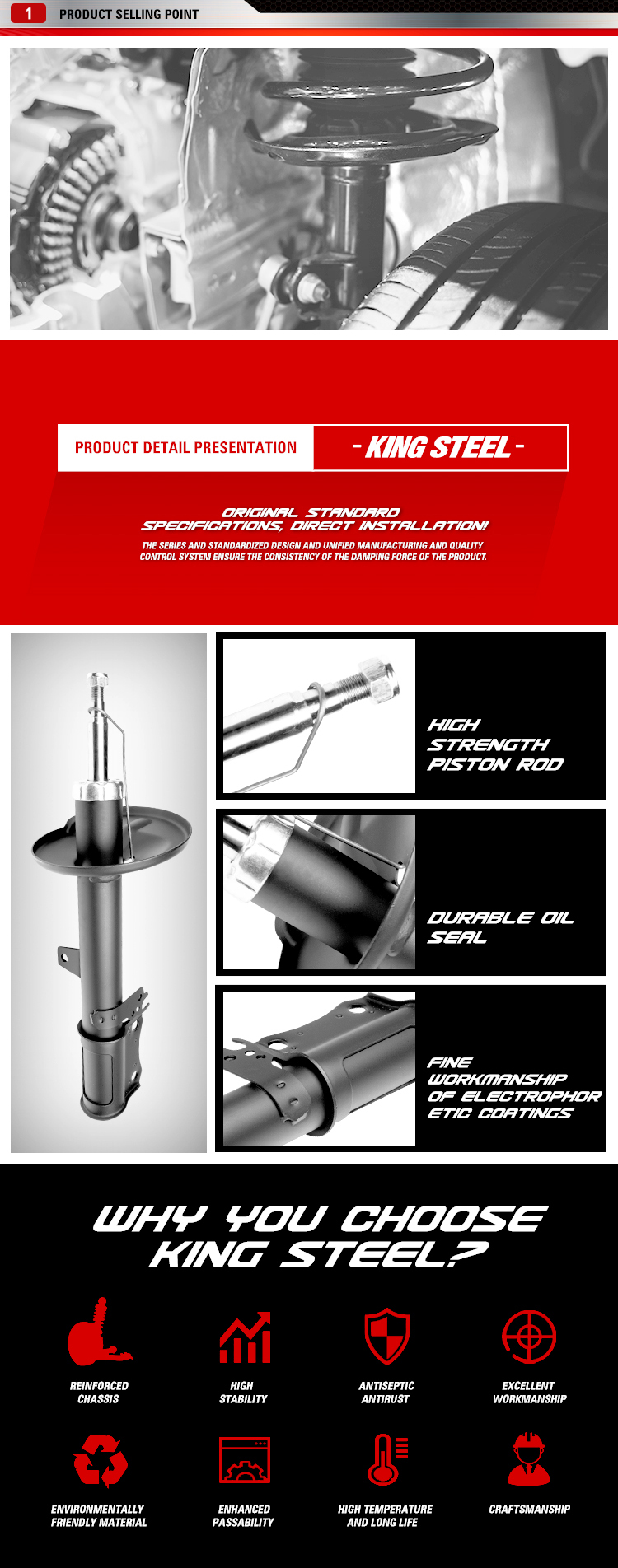 1 PRODUCT SELLING POINT

PRODUCT DETAIL PRESENTATION

- KING STEEL -

ORIGINAL STANDARD SPECIFICATIONS, DIRECT INSTALLATION!

THE SERIES AND STANDARDIZED DESIGN AND UNIFIED MANUFACTURING AND QUALITY CONTROL SYSTEM ENSURE THE CONSISTENCY OF THE DAMPING FORCE OF THE PRODUCT.

HIGH STRENGTH PISTON ROD

DURABLE OIL SEAL

FINE WORKMANSHIP OF ELECTROPHORETIC COATINGS

WHY YOU CHOOSE KING STEEL?

REINFORCED CHASSIS

HIGH STABILITY

ANTISEPTIC ANTIRUST

EXCELLENT WORKMANSHIP

ENVIRONMENTALLY FRIENDLY MATERIAL

ENHANCED PASSABILITY

HIGH TEMPERATURE AND LONG LIFE

CRAFTSMANSHIP