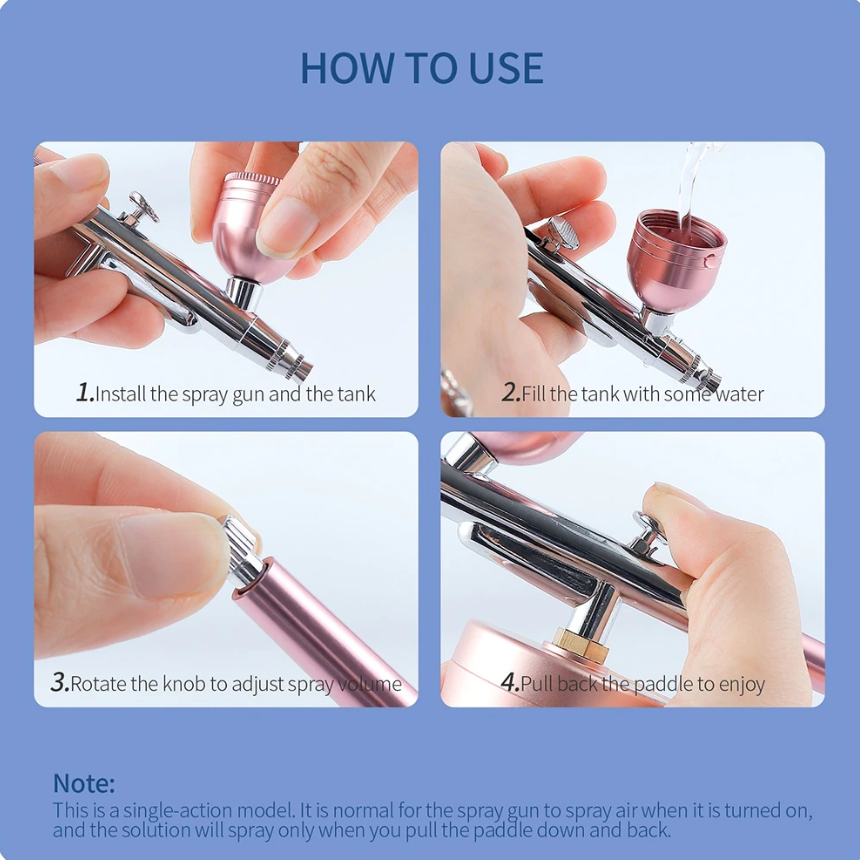 HOW TO USE

1.Install the spray gun and the tank

2.Fill the tank with some water

3.Rotate the knob to adjust spray volume

4.Pull back the paddle to enjoy

Note:
This is a single-action model. It is normal for the spray gun to spray air when it is turned on, and the solution will spray only when you pull the paddle down and back.