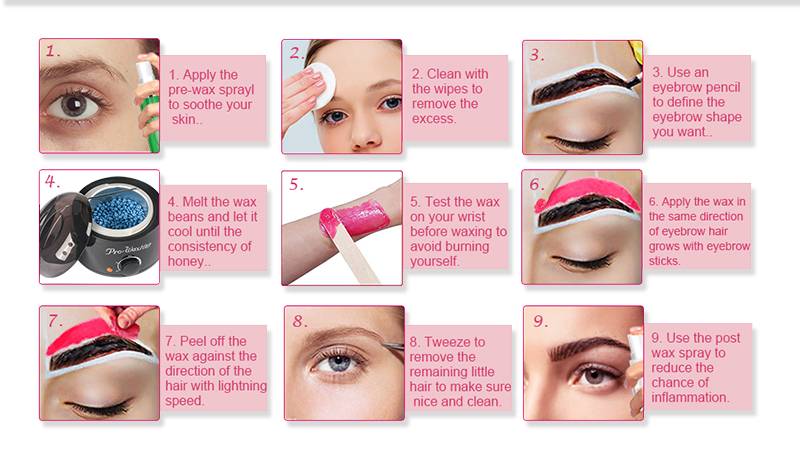 1.

1. Apply the pre-wax sprayl to soothe your skin..

2.

2. Clean with the wipes to remove the excess.

3.

3. Use an eyebrow pencil to define the eyebrow shape you want..

4.

Pro-Wax100

4. Melt the wax beans and let it cool until the consistency of honey..

5.

5. Test the wax on your wrist before waxing to avoid burning yourself.

6.

6. Apply the wax in the same direction of eyebrow hair grows with eyebrow sticks.

7.

7. Peel off the wax against the direction of the hair with lightning speed.

8.

8. Tweeze to remove the remaining little hair to make sure nice and clean.

9.

9. Use the post wax spray to reduce the chance of inflammation.