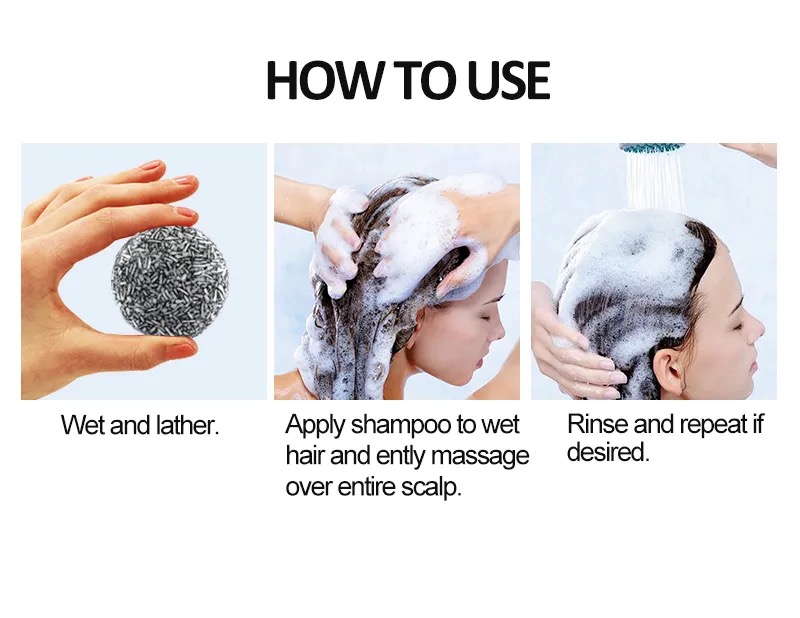 HOW TO USE

Wet and lather.

Apply shampoo to wet hair and ently massage over entire scalp.

Rinse and repeat if desired.