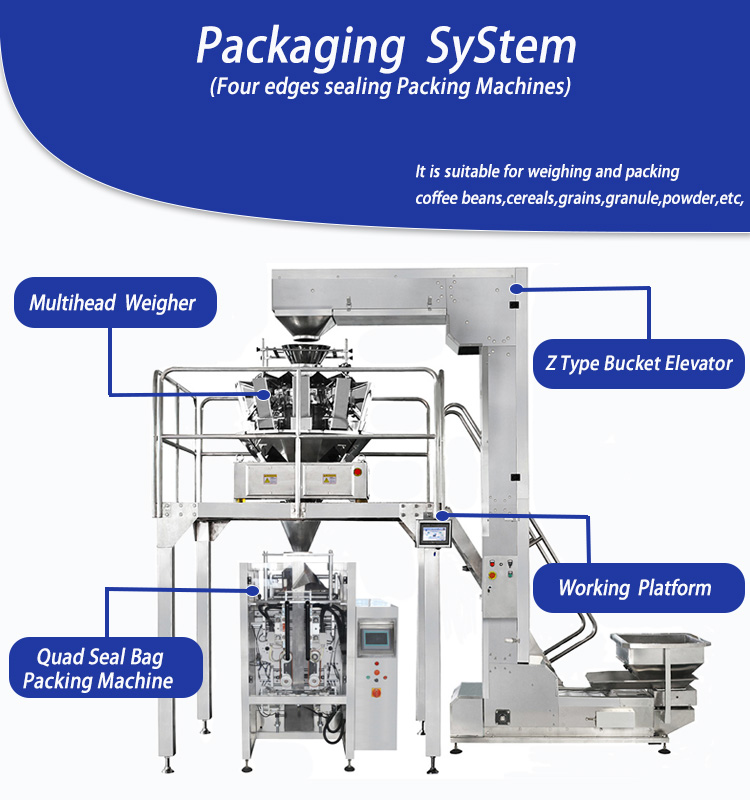 Packaging SyStem
(Four edges sealing Packing Machines)

It is suitable for weighing and packing coffee beans,cereals,grains,granule,powder,etc,

Multihead Weigher

Z Type Bucket Elevator

Working Platform

Quad Seal Bag Packing Machine