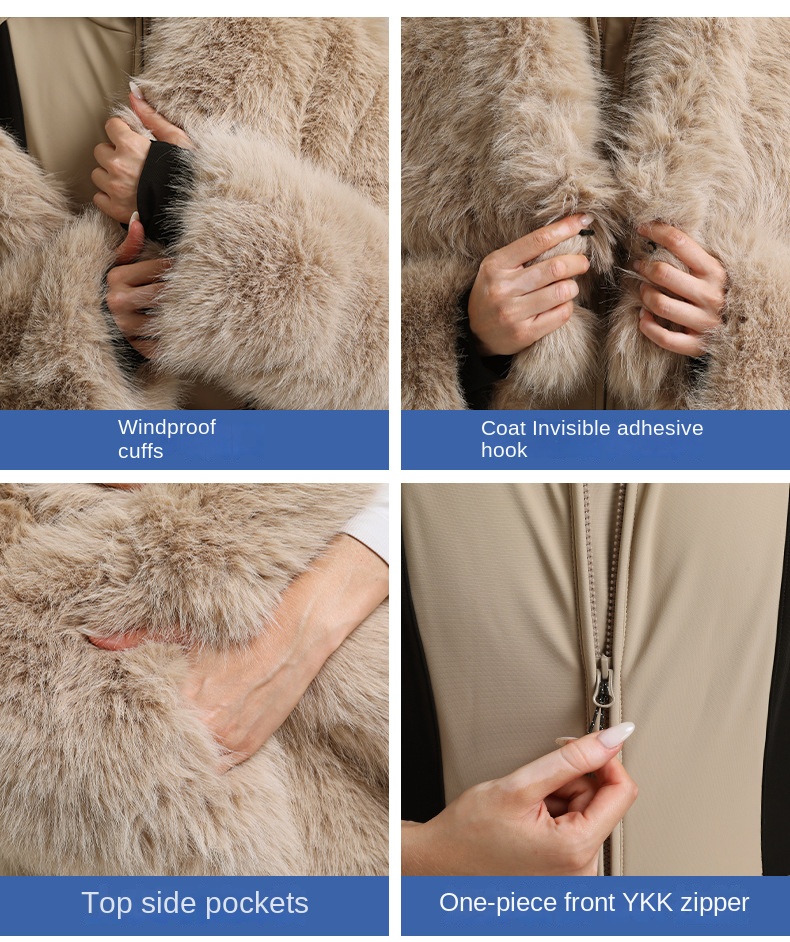 Windproof cuffs

Coat Invisible adhesive hook

Top side pockets

One-piece front YKK zipper