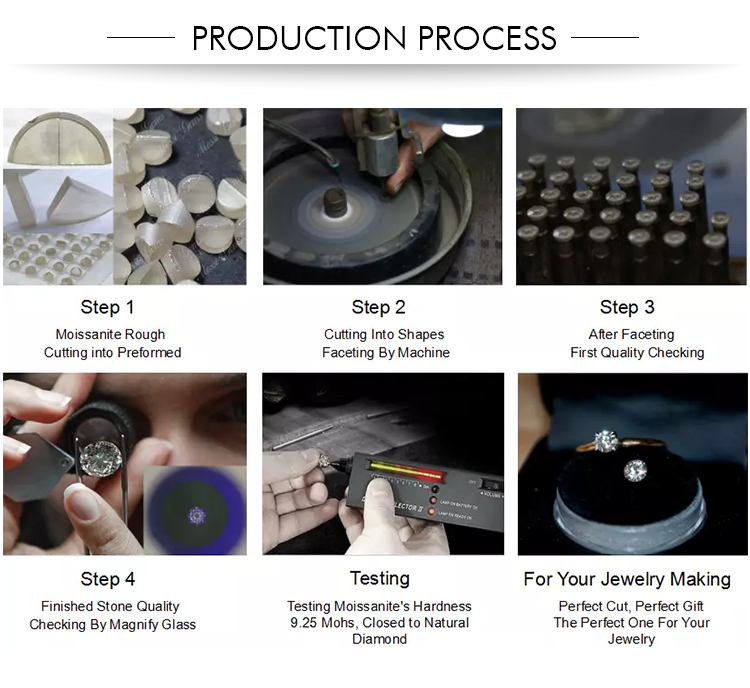 PRODUCTION PROCESS

Step 1
Moissanite Rough
Cutting into Preformed

Step 2
Cutting Into Shapes
Faceting By Machine

Step 3
After Faceting
First Quality Checking

Step 4
Finished Stone Quality
Checking By Magnify Glass

Testing
Testing Moissanite's Hardness
9.25 Mohs, Closed to Natural
Diamond

For Your Jewelry Making
Perfect Cut, Perfect Gift
The Perfect One For Your
Jewelry