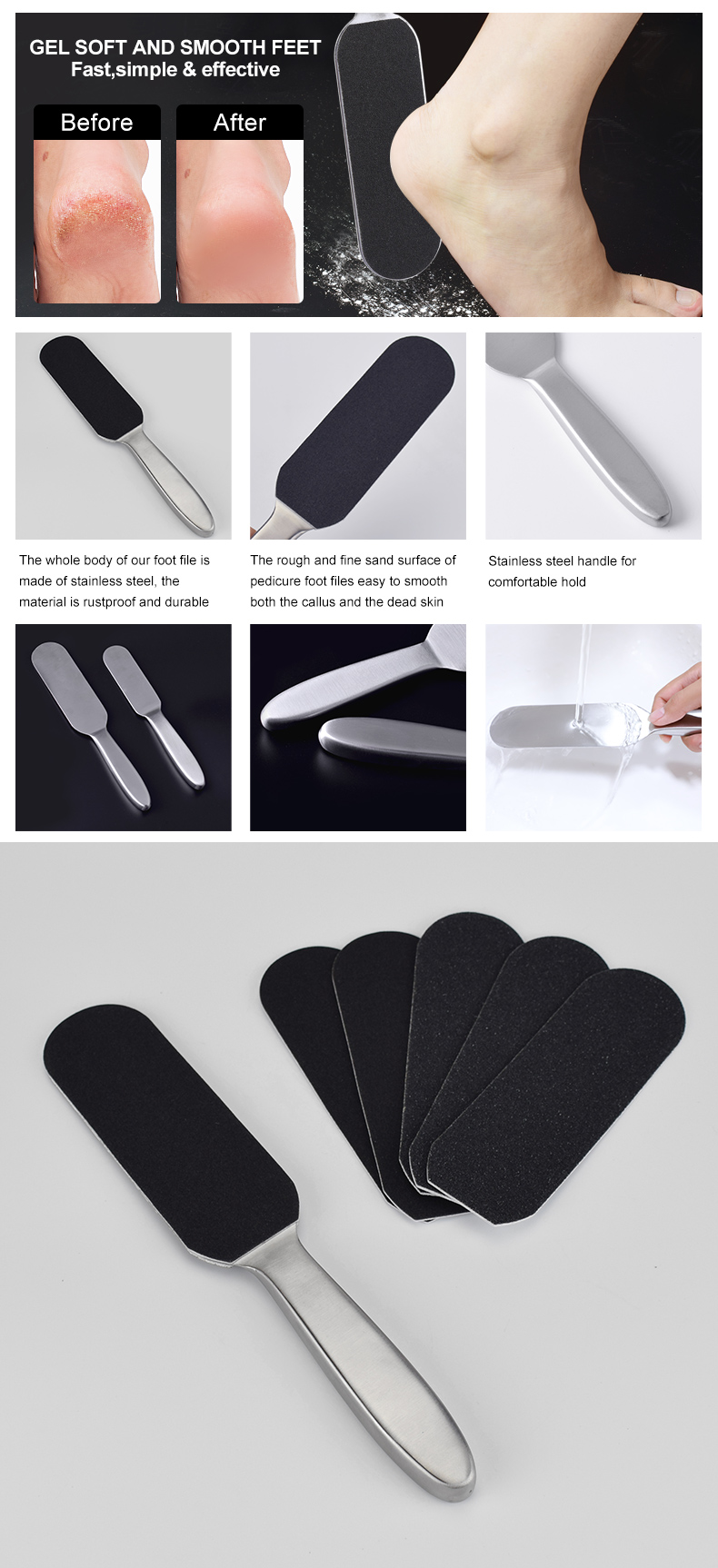 GEL SOFT AND SMOOTH FEET
Fast,simple & effective

Before

After

The whole body of our foot file is made of stainless steel, the material is rustproof and durable

The rough and fine sand surface of pedicure foot files easy to smooth both the callus and the dead skin

Stainless steel handle for comfortable hold