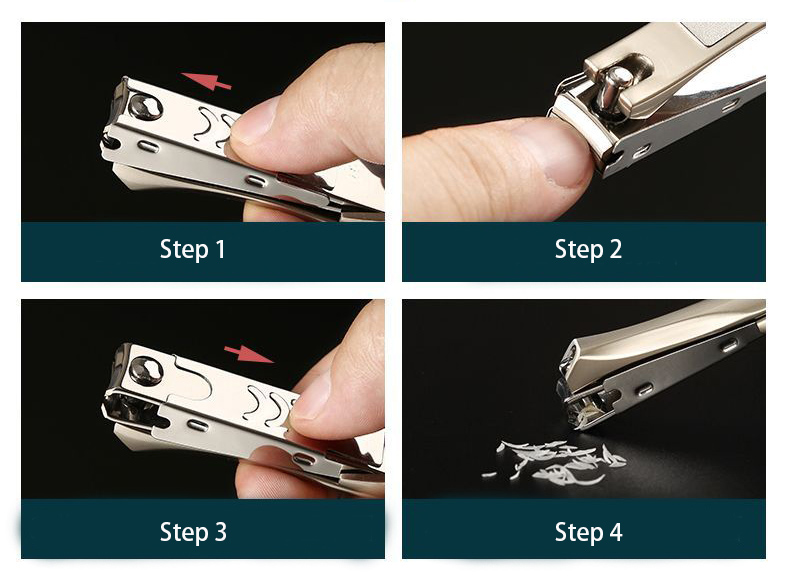 Step 1

Step 2

Step 3

Step 4