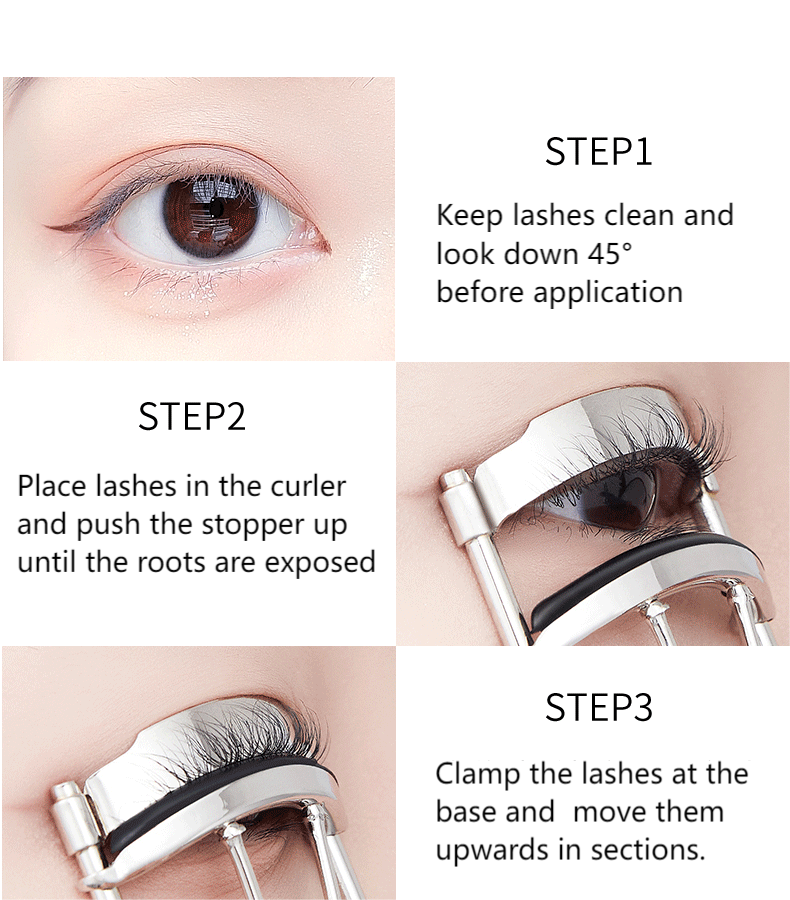 STEP1

Keep lashes clean and look down 45° before application

STEP2

Place lashes in the curler and push the stopper up until the roots are exposed

STEP3

Clamp the lashes at the base and move them upwards in sections.