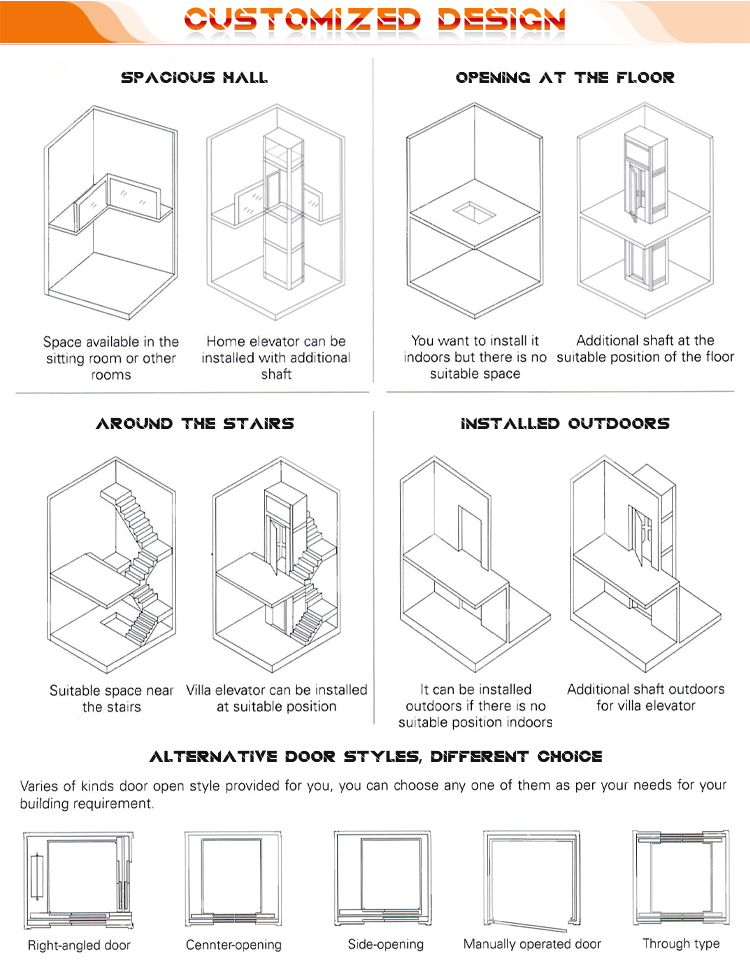 CUSTOMIZED DESIGN

SPACIOUS HALL

Space available in the sitting room or other rooms

Home elevator can be installed with additional shaft

OPENING AT THE FLOOR

You want to install it indoors but there is no suitable space

Additional shaft at the suitable position of the floor

AROUND THE STAIRS

Suitable space near the stairs

Villa elevator can be installed at suitable position

INSTALLED OUTDOORS

It can be installed outdoors if there is no suitable position indoors

Additional shaft outdoors for villa elevator

ALTERNATIVE DOOR STYLES, DIFFERENT CHOICE

Varies of kinds door open style provided for you, you can choose any one of them as per your needs for your building requirement.

Right-angled door

Cennter-opening

Side-opening

Manually operated door

Through type