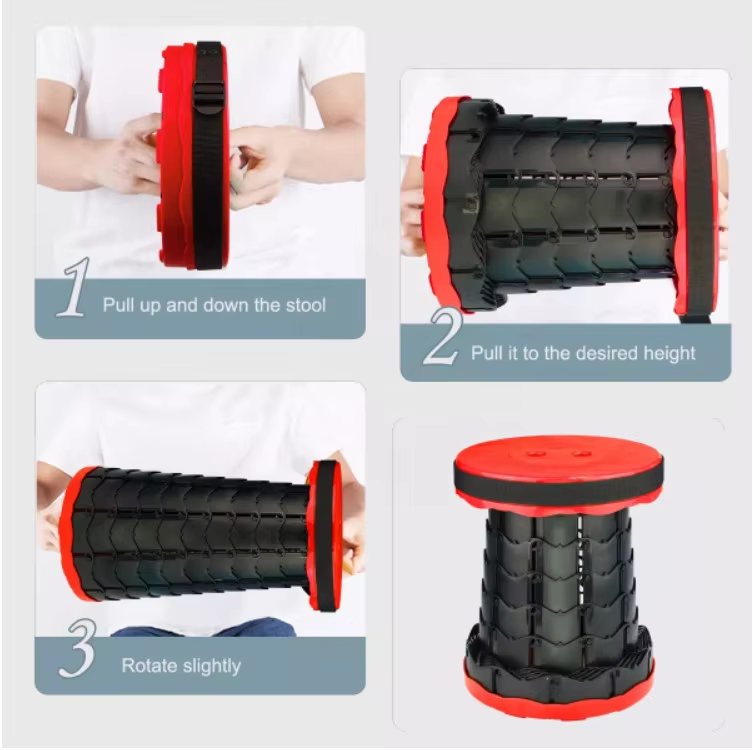 1 Pull up and down the stool

2 Pull it to the desired height

3 Rotate slightly