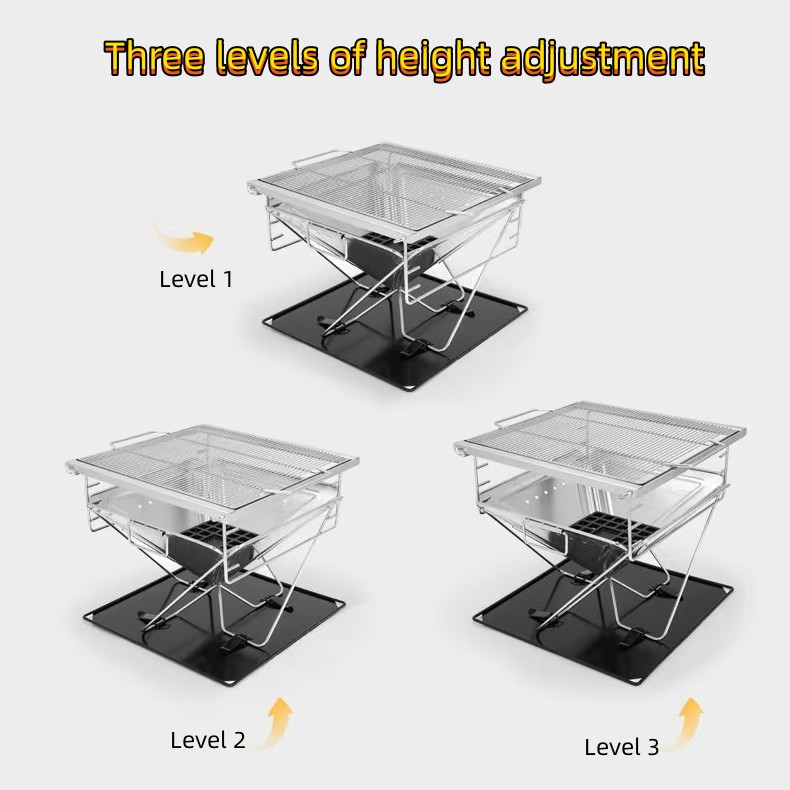 Three levels of height adjustment

Level 1

Level 2

Level 3