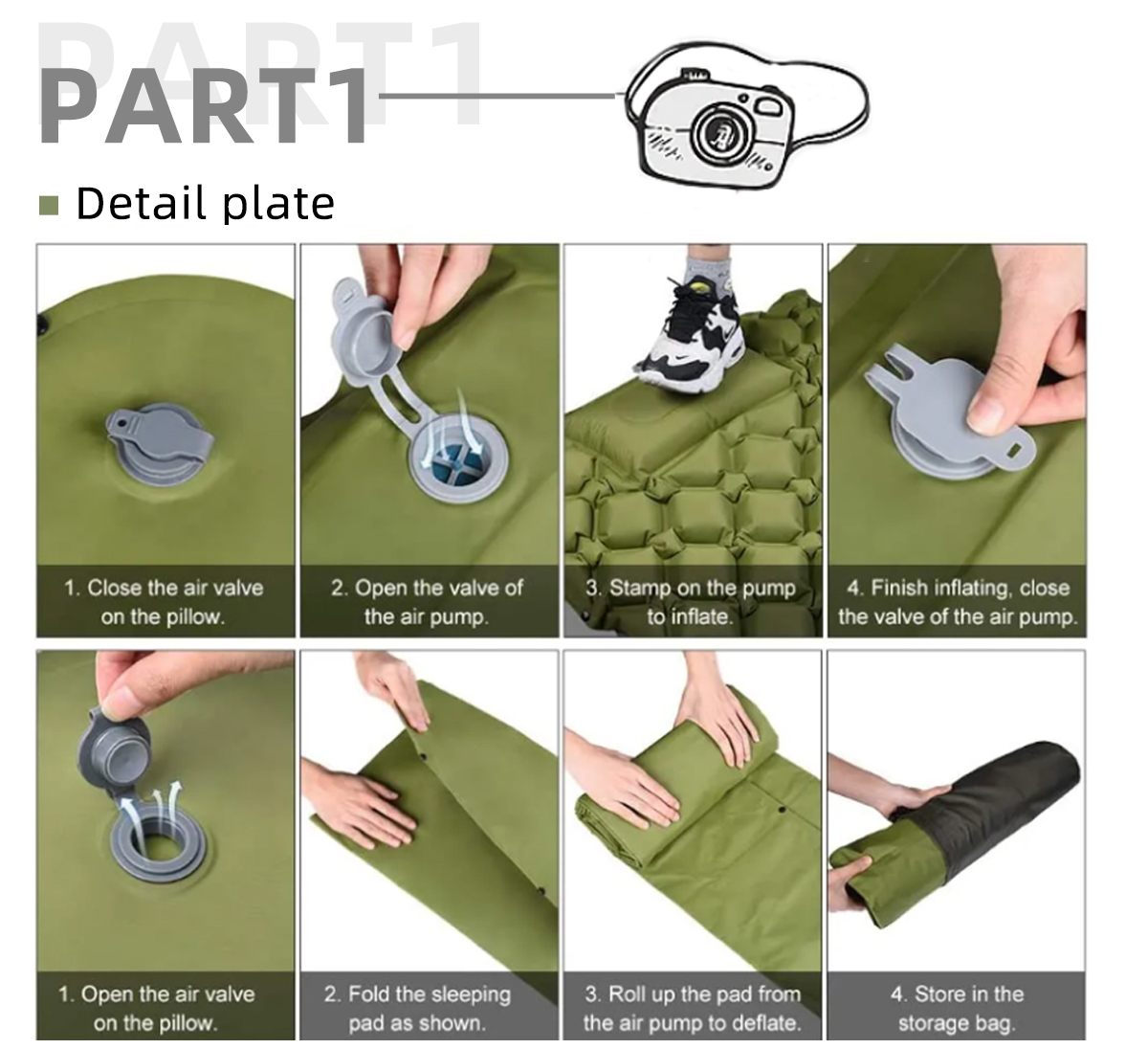 PART1

PART1

Detail plate

1. Close the air valve on the pillow.

2. Open the valve of the air pump.

3. Stamp on the pump to inflate.

4. Finish inflating, close the valve of the air pump.

1. Open the air valve on the pillow.

2. Fold the sleeping pad as shown.

3. Roll up the pad from the air pump to deflate.

4. Store in the storage bag.