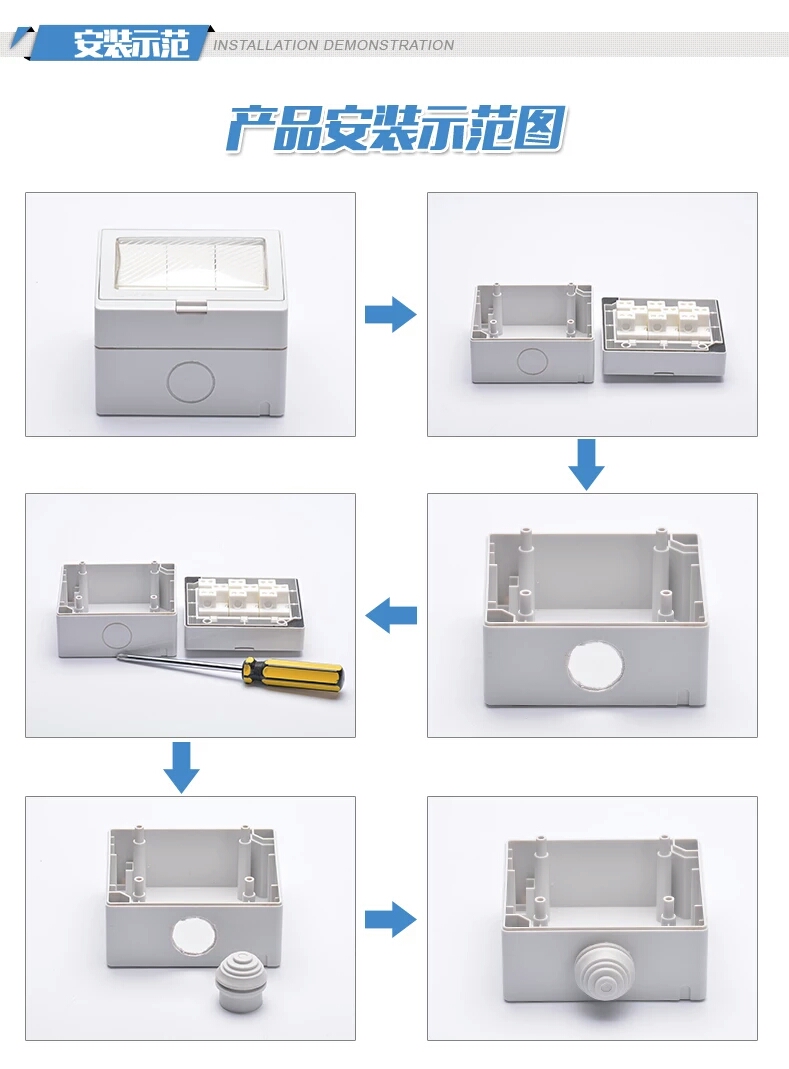 安装示范 INSTALLATION DEMONSTRATION

产品安装示范图