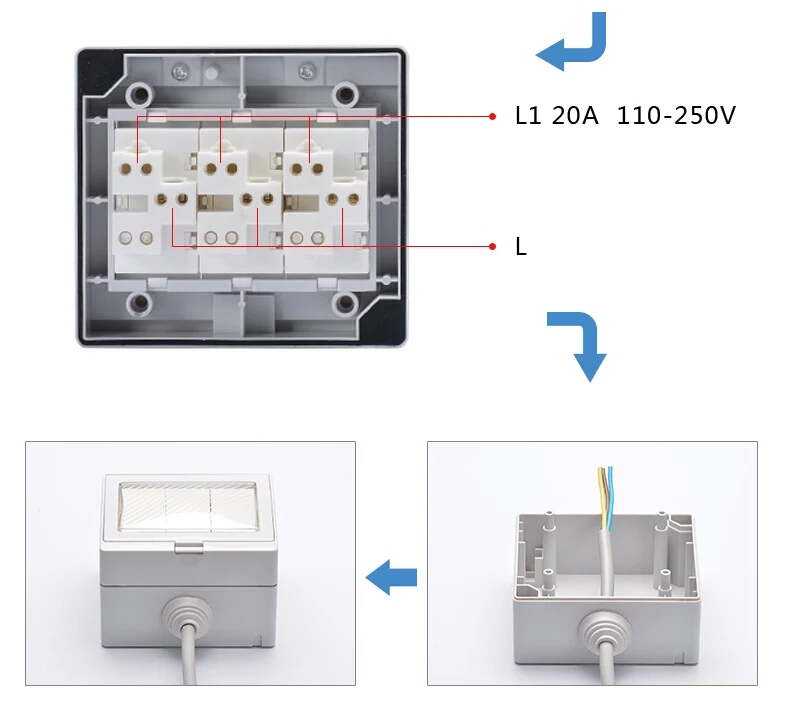 L1 20A 110-250V

L