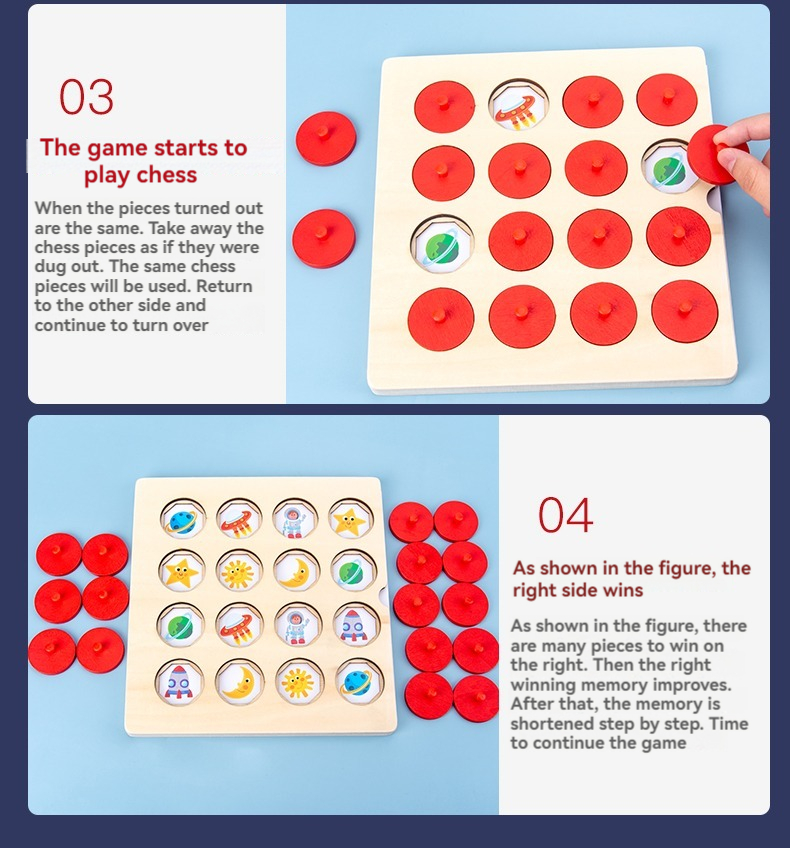 03

The game starts to play chess

When the pieces turned out are the same. Take away the chess pieces as if they were dug out. The same chess pieces will be used. Return to the other side and continue to turn over

04

As shown in the figure, the right side wins

As shown in the figure, there are many pieces to win on the right. Then the right winning memory improves. After that, the memory is shortened step by step. Time to continue the game