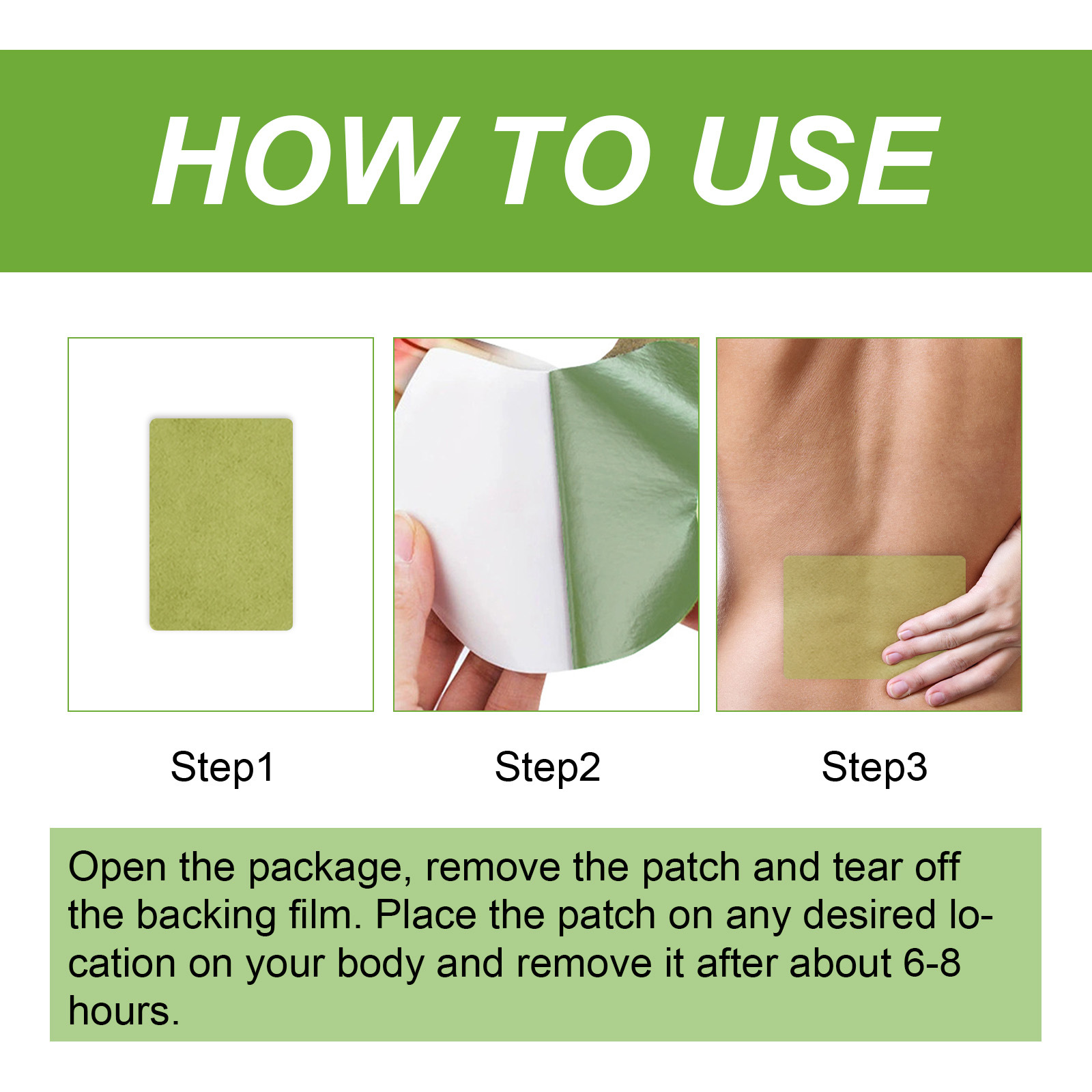 HOW TO USE

Step1

Step2

Step3

Open the package, remove the patch and tear off the backing film. Place the patch on any desired location on your body and remove it after about 6-8 hours.