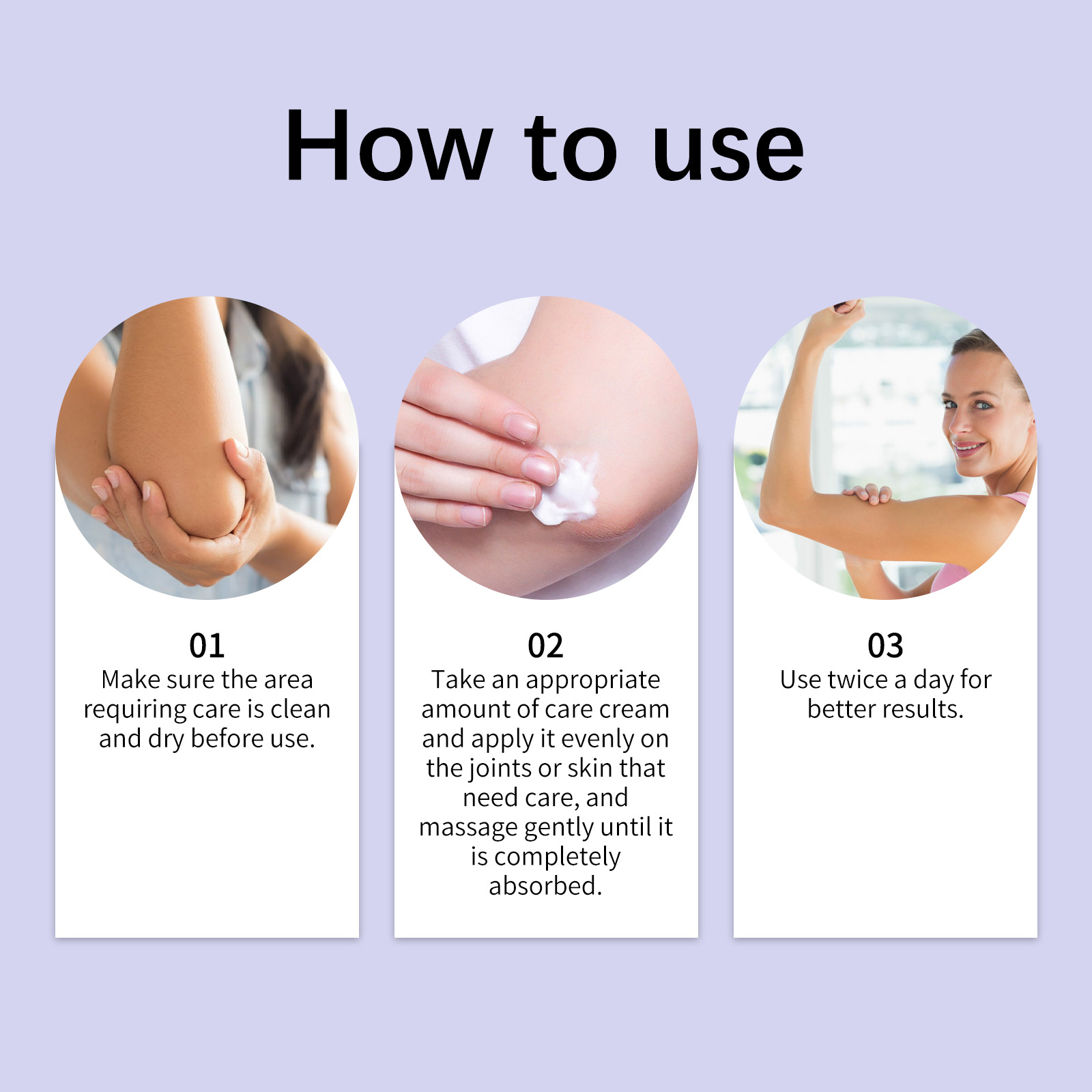 How to use

01
Make sure the area requiring care is clean and dry before use.

02
Take an appropriate amount of care cream and apply it evenly on the joints or skin that need care, and massage gently until it is completely absorbed.

03
Use twice a day for better results.