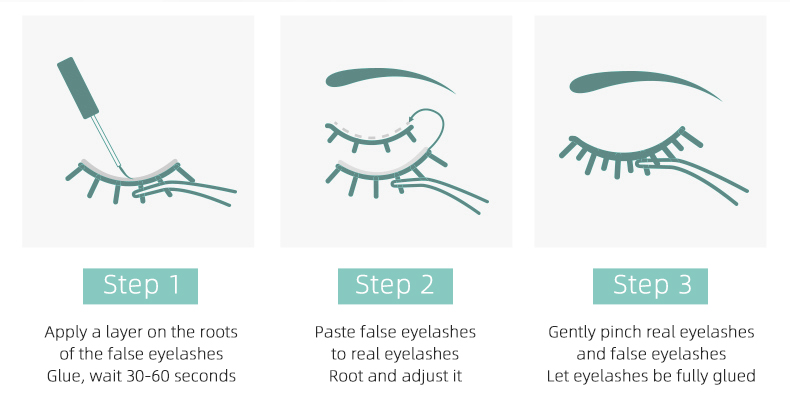 Step 1

Apply a layer on the roots of the false eyelashes Glue, wait 30-60 seconds

Step 2

Paste false eyelashes to real eyelashes Root and adjust it

Step 3

Gently pinch real eyelashes and false eyelashes Let eyelashes be fully glued