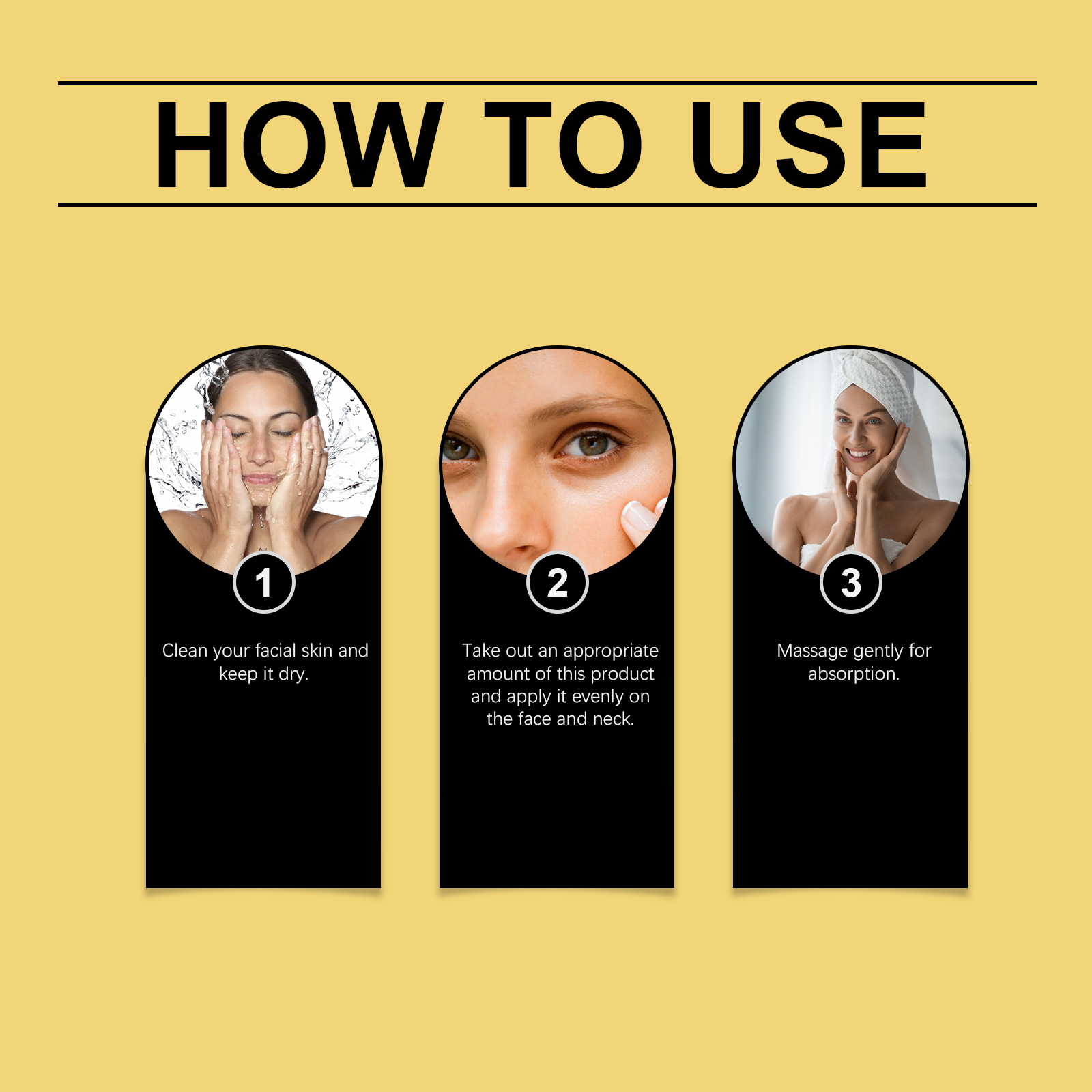 HOW TO USE

1

Clean your facial skin and keep it dry.

2

Take out an appropriate amount of this product and apply it evenly on the face and neck.

3

Massage gently for absorption.