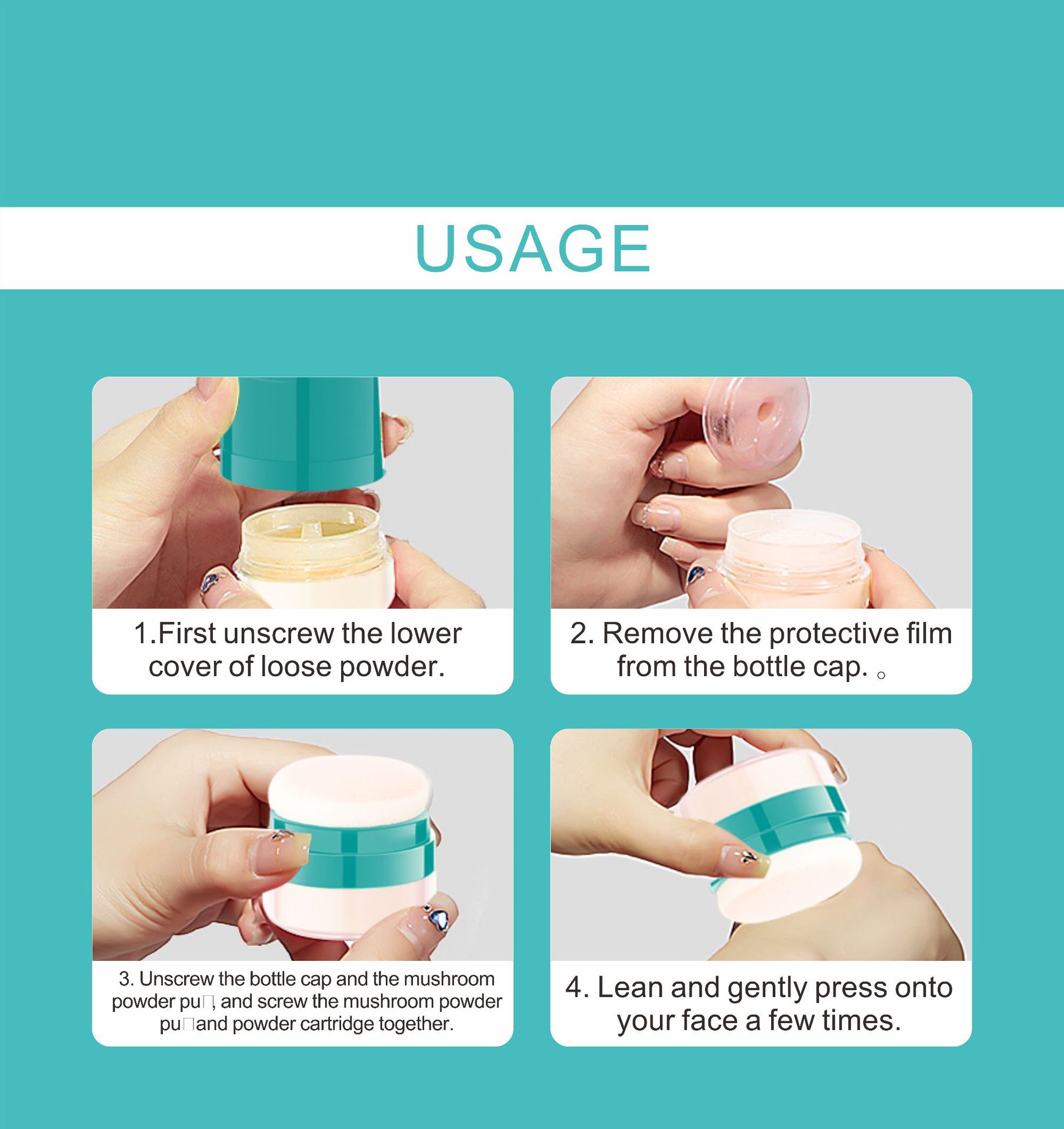 USAGE

1.First unscrew the lower cover of loose powder.

2. Remove the protective film from the bottle cap. 。

3. Unscrew the bottle cap and the mushroom powder pu□, and screw the mushroom powder pu□and powder cartridge together.

4. Lean and gently press onto your face a few times.