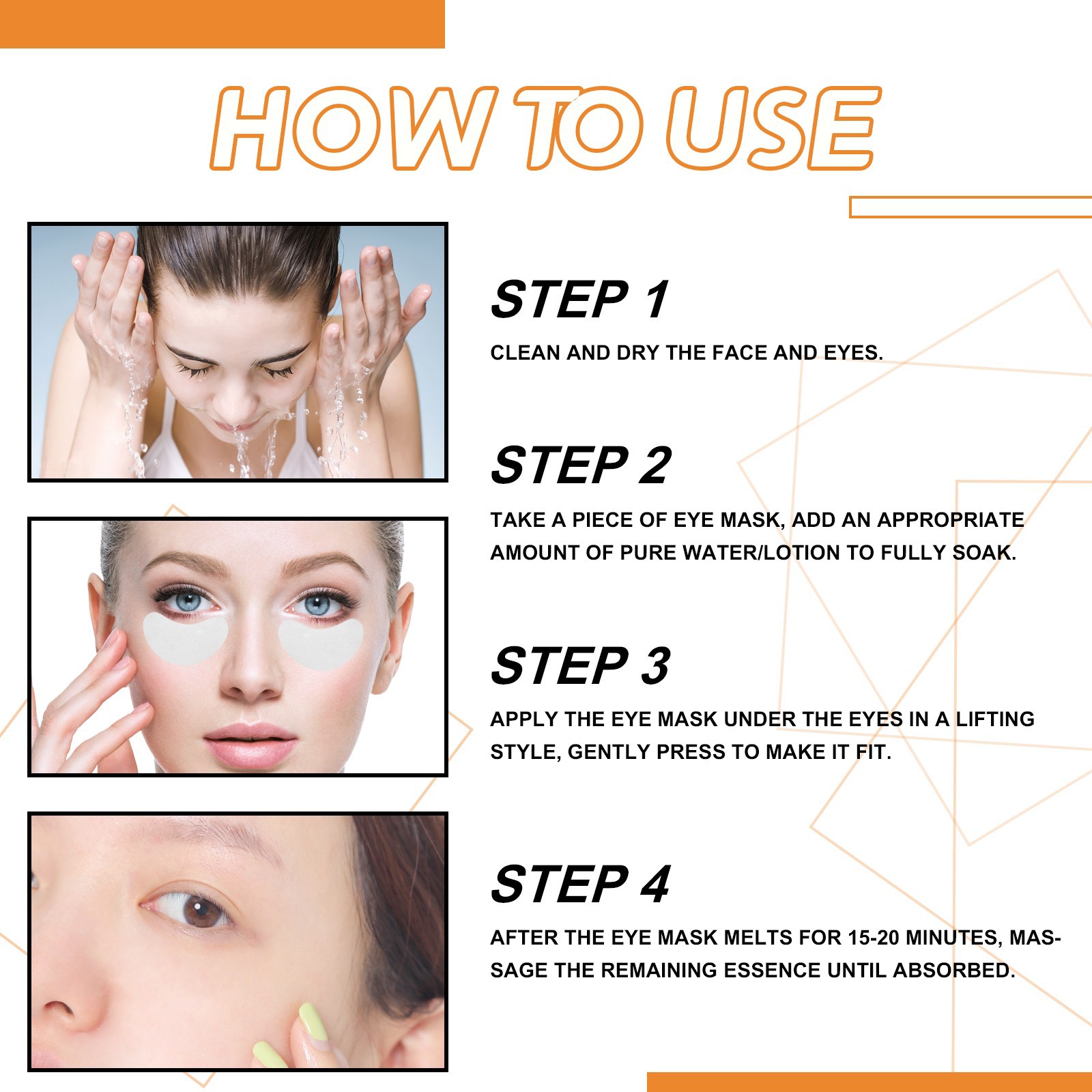 HOW TO USE

STEP 1

CLEAN AND DRY THE FACE AND EYES.

STEP 2

TAKE A PIECE OF EYE MASK, ADD AN APPROPRIATE AMOUNT OF PURE WATER/LOTION TO FULLY SOAK.

STEP 3

APPLY THE EYE MASK UNDER THE EYES IN A LIFTING STYLE, GENTLY PRESS TO MAKE IT FIT.

STEP 4

AFTER THE EYE MASK MELTS FOR 15-20 MINUTES, MASSAGE THE REMAINING ESSENCE UNTIL ABSORBED.