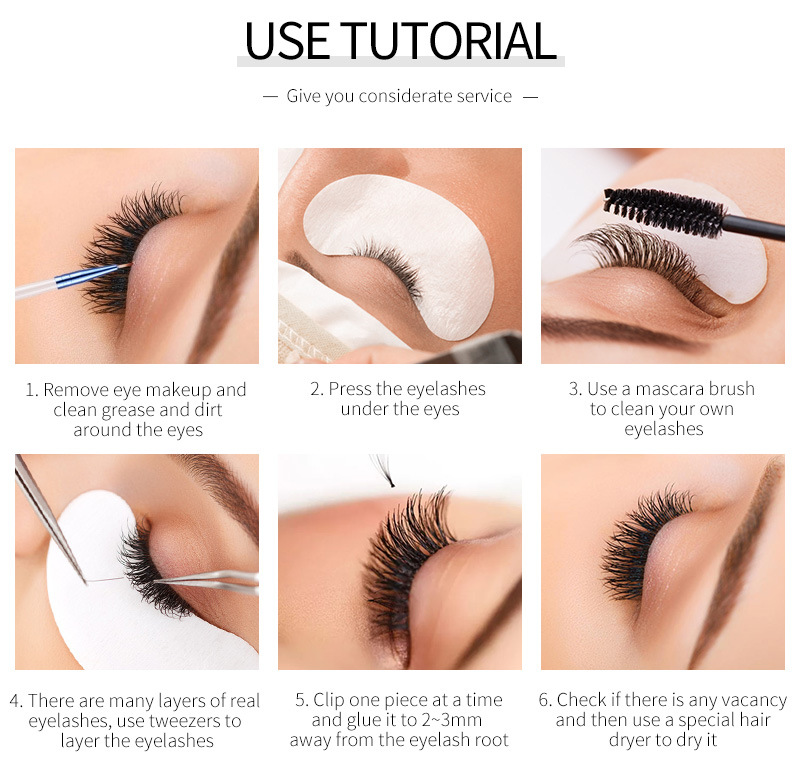 USE TUTORIAL

— Give you considerate service —

1. Remove eye makeup and clean grease and dirt around the eyes

2. Press the eyelashes under the eyes

3. Use a mascara brush to clean your own eyelashes

4. There are many layers of real eyelashes, use tweezers to layer the eyelashes

5. Clip one piece at a time and glue it to 2~3mm away from the eyelash root

6. Check if there is any vacancy and then use a special hair dryer to dry it