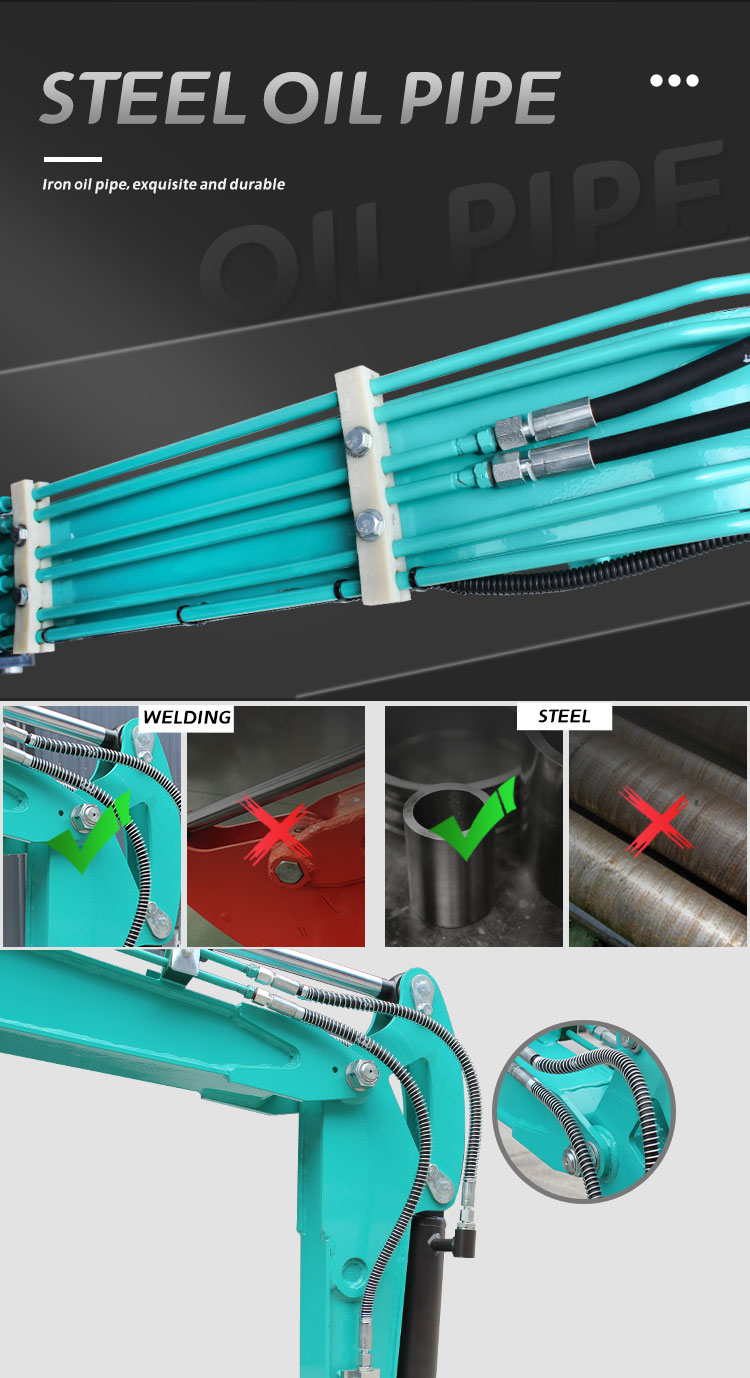 STEEL OIL PIPE

Iron oil pipe, exquisite and durable

OIL PIPE

WELDING

STEEL