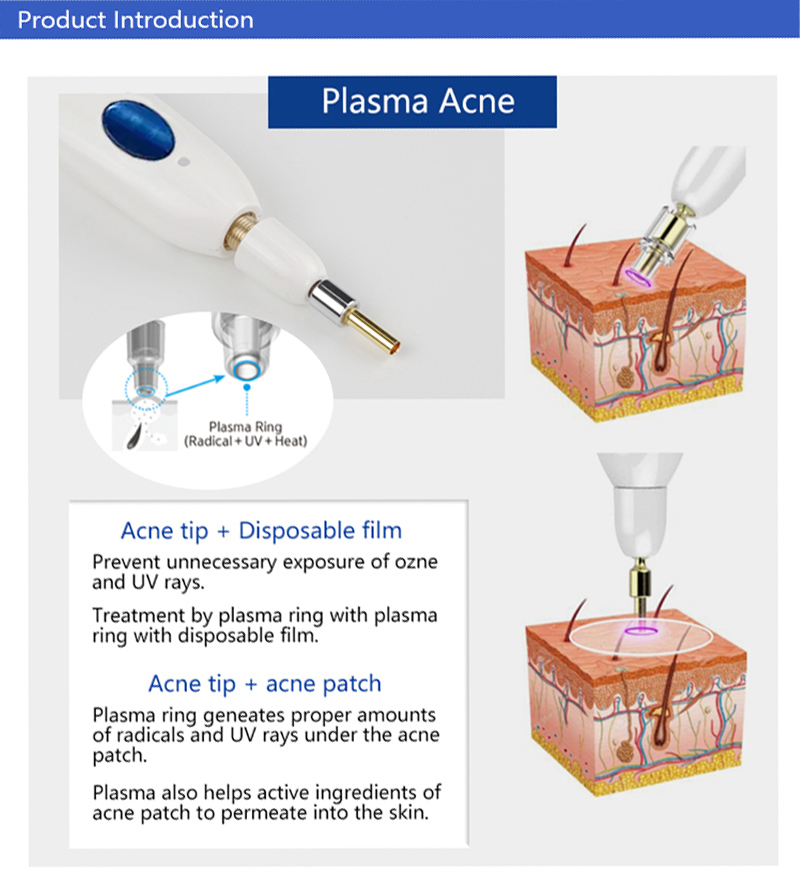 Product Introduction

Plasma Acne

Plasma Ring
(Radical + UV + Heat)

Acne tip + Disposable film

Prevent unnecessary exposure of ozne and UV rays.

Treatment by plasma ring with plasma ring with disposable film.

Acne tip + acne patch

Plasma ring geneates proper amounts of radicals and UV rays under the acne patch.

Plasma also helps active ingredients of acne patch to permeate into the skin.