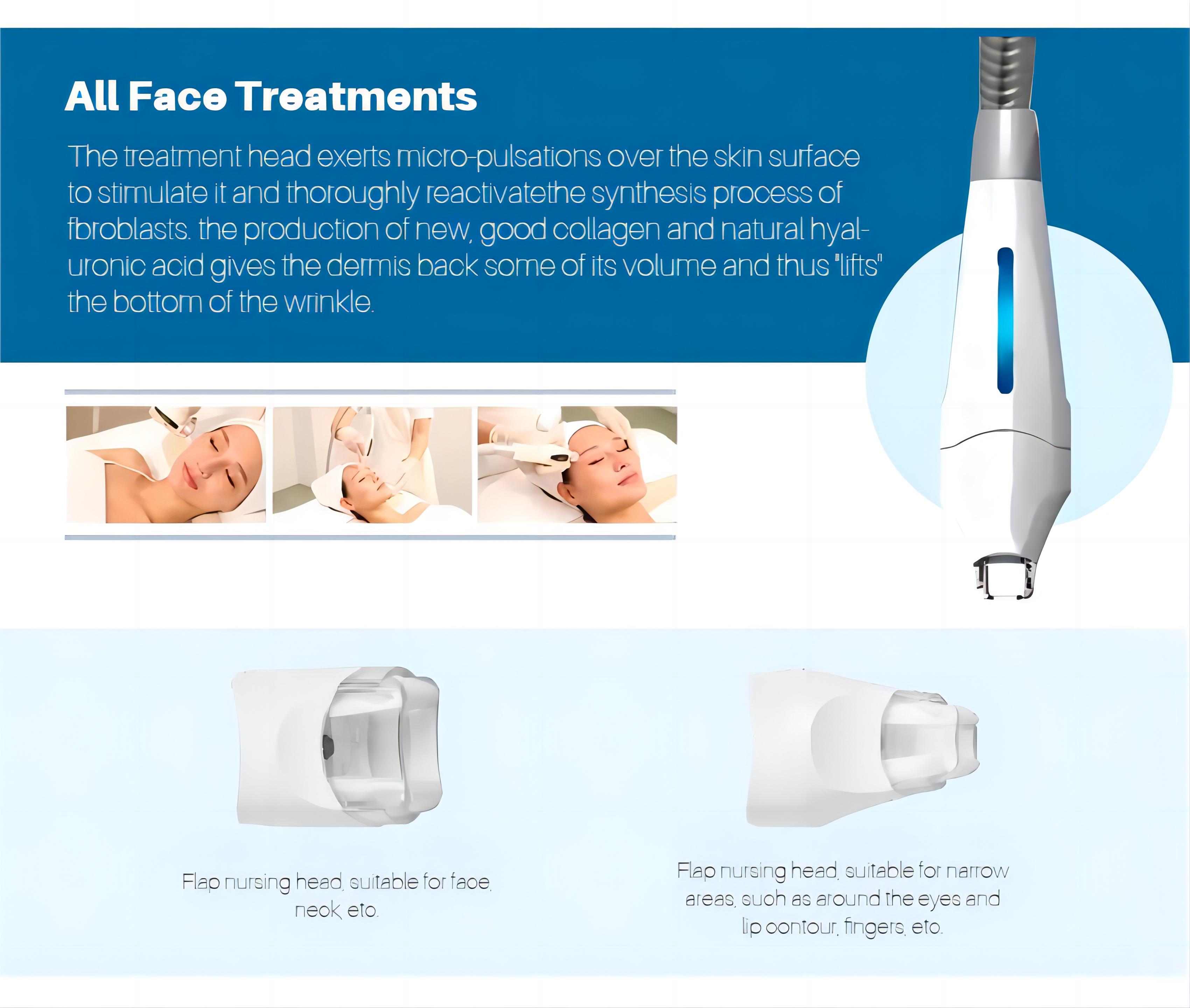 All Face Treatments

The treatment head exerts micro-pulsations over the skin surface to stimulate it and thoroughly reactivatethe synthesis process of fbroblasts. the production of new, good collagen and natural hyaluronic acid gives the dermis back some of its volume and thus "lifts" the bottom of the wrinkle.

Flap nursing head, suitable for faoe, neok, eto.

Flap nursing head, suitable for narrow areas, suoh as around the eyes and lip oontour, fingers, eto.