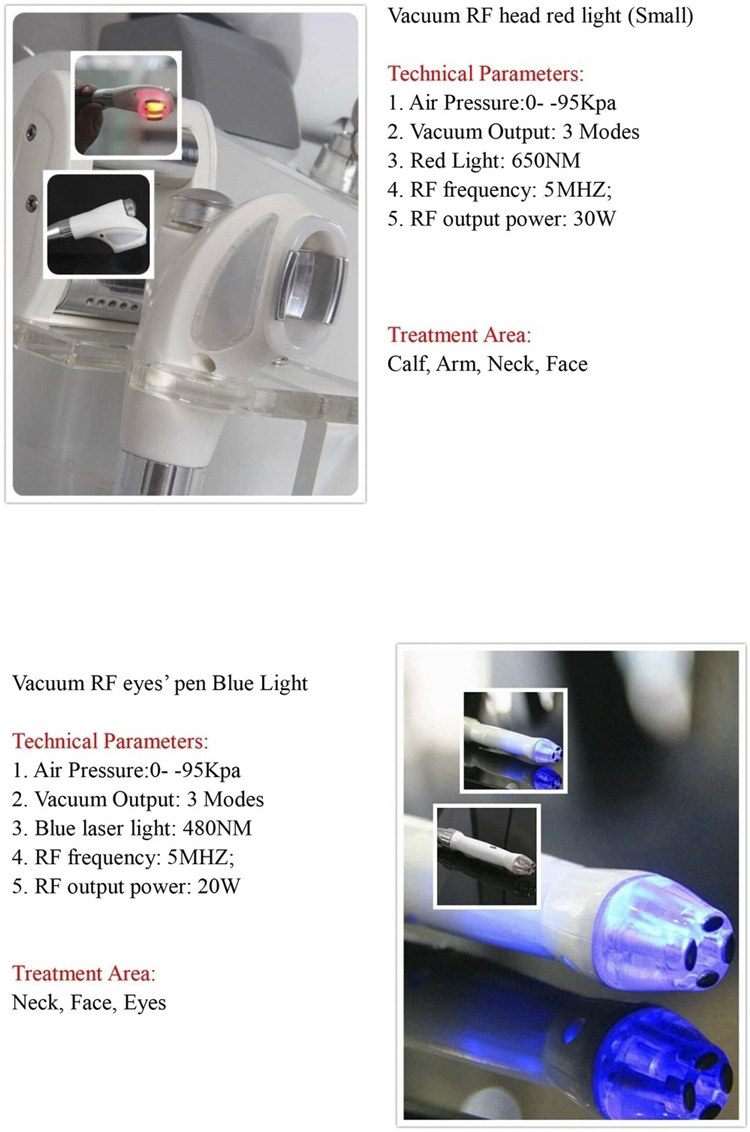 Vacuum RF head red light (Small)

Technical Parameters:
1. Air Pressure:0- -95Kpa
2. Vacuum Output: 3 Modes
3. Red Light: 650NM
4. RF frequency: 5MHZ;
5. RF output power: 30W

Treatment Area:
Calf, Arm, Neck, Face

Vacuum RF eyes' pen Blue Light

Technical Parameters:
1. Air Pressure:0- -95Kpa
2. Vacuum Output: 3 Modes
3. Blue laser light: 480NM
4. RF frequency: 5MHZ;
5. RF output power: 20W

Treatment Area:
Neck, Face, Eyes