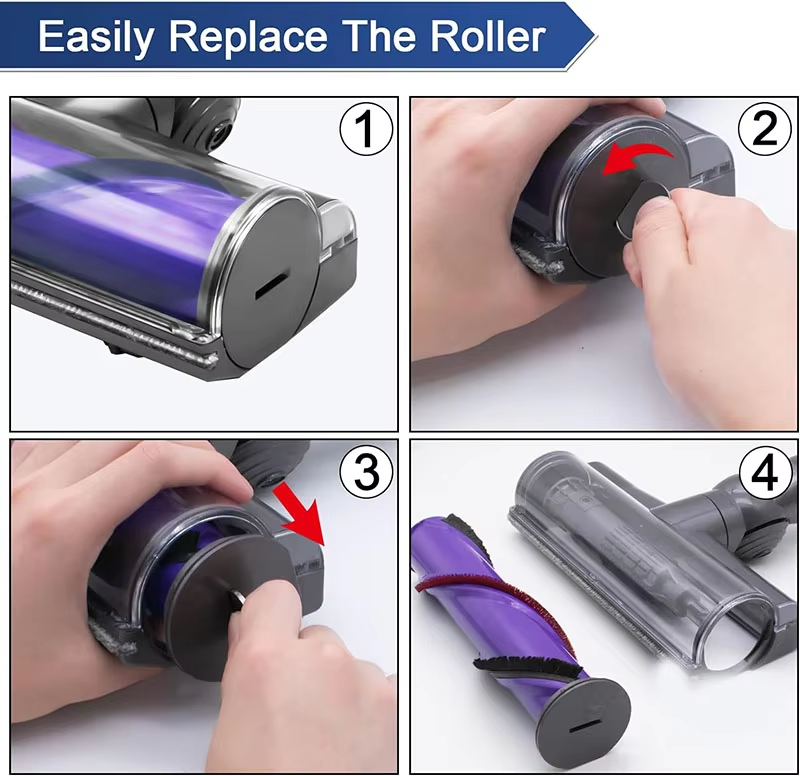 Easily Replace The Roller

1

2

3

4