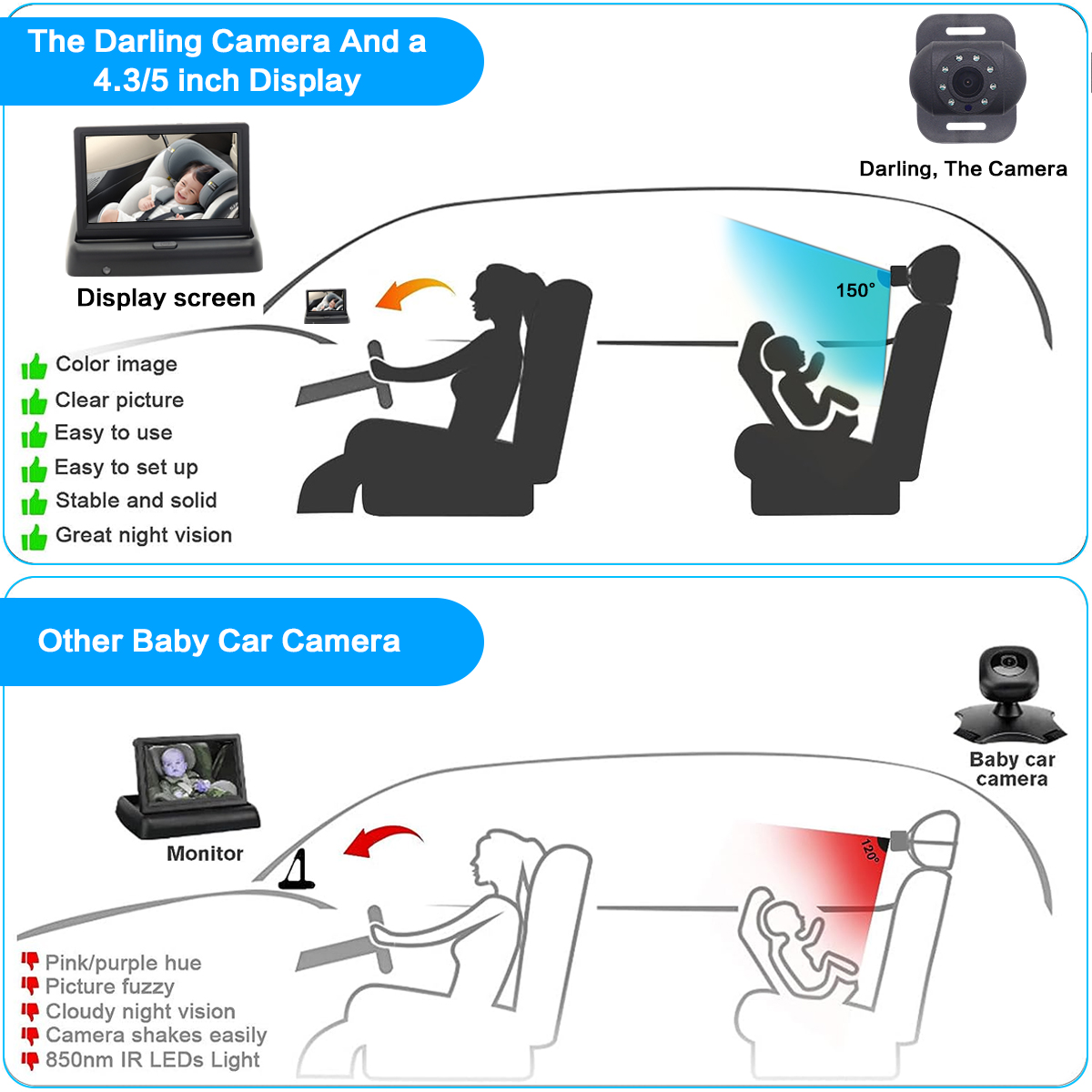 The Darling Camera And a 4.3/5 inch Display

Darling, The Camera

Display screen

150°

Color image
Clear picture
Easy to use
Easy to set up
Stable and solid
Great night vision

Other Baby Car Camera

Baby car camera

Monitor

120°

Pink/purple hue
Picture fuzzy
Cloudy night vision
Camera shakes easily
850nm IR LEDs Light