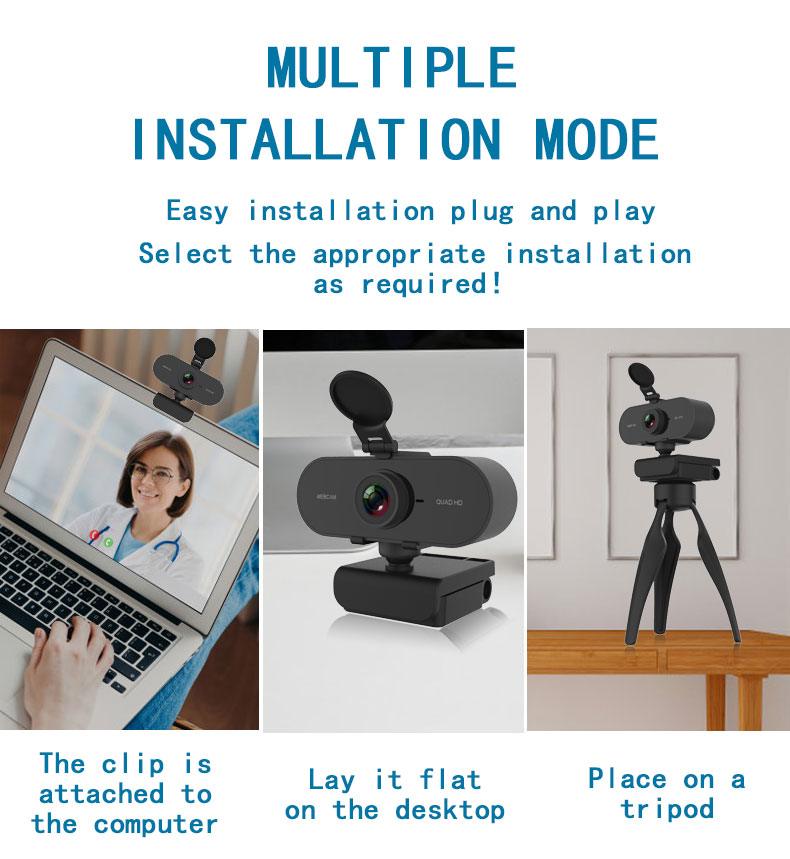 MULTIPLE INSTALLATION MODE

Easy installation plug and play

Select the appropriate installation as required!

WEBCAM

QUAD HD

The clip is attached to the computer

Lay it flat on the desktop

Place on a tripod