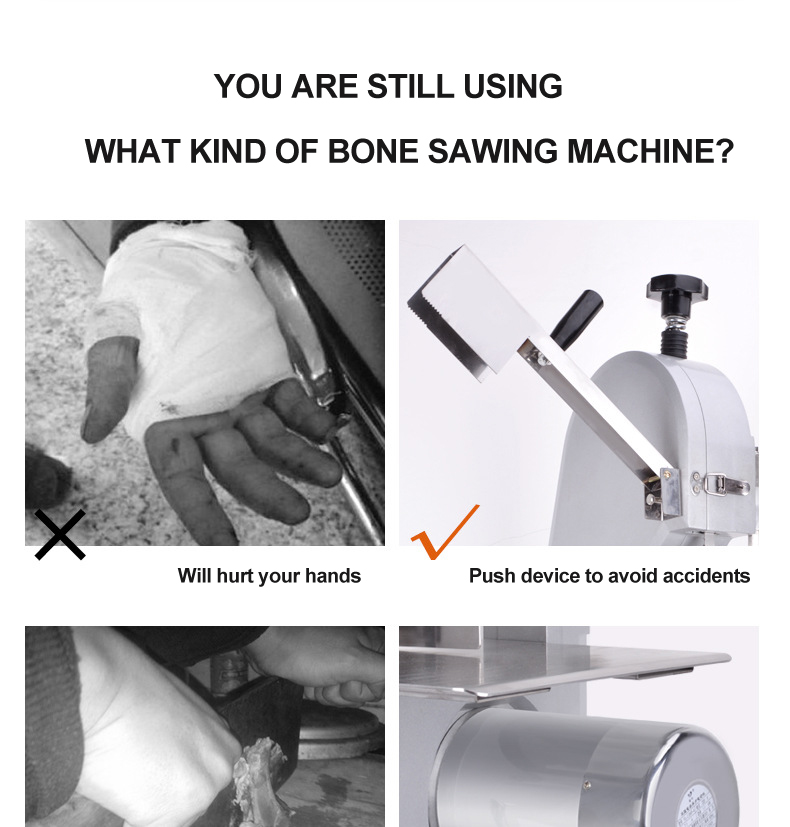 YOU ARE STILL USING

WHAT KIND OF BONE SAWING MACHINE?

Will hurt your hands

Push device to avoid accidents