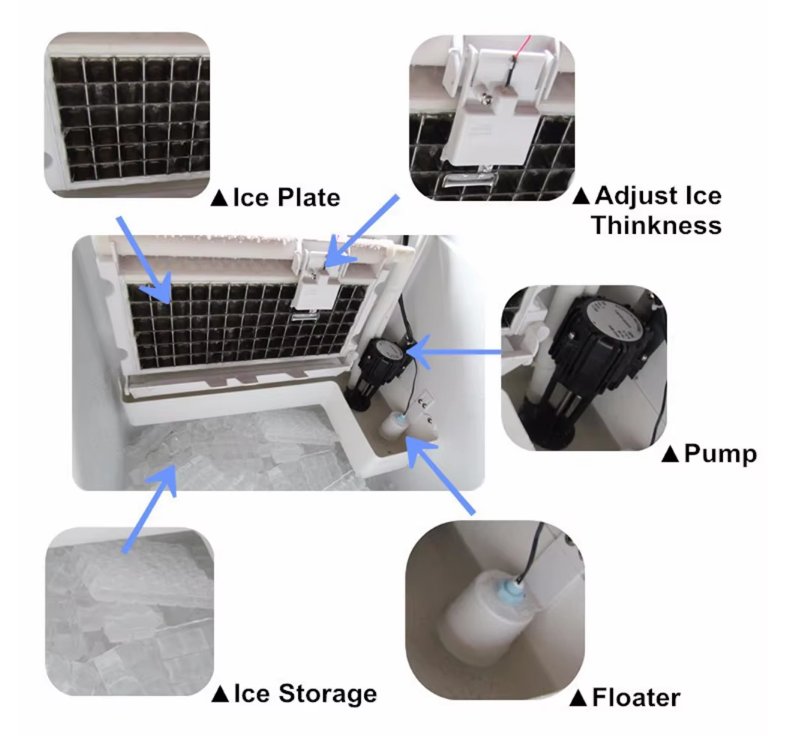 ▲Ice Plate

▲Adjust Ice Thinkness

▲Pump

▲Ice Storage

▲Floater