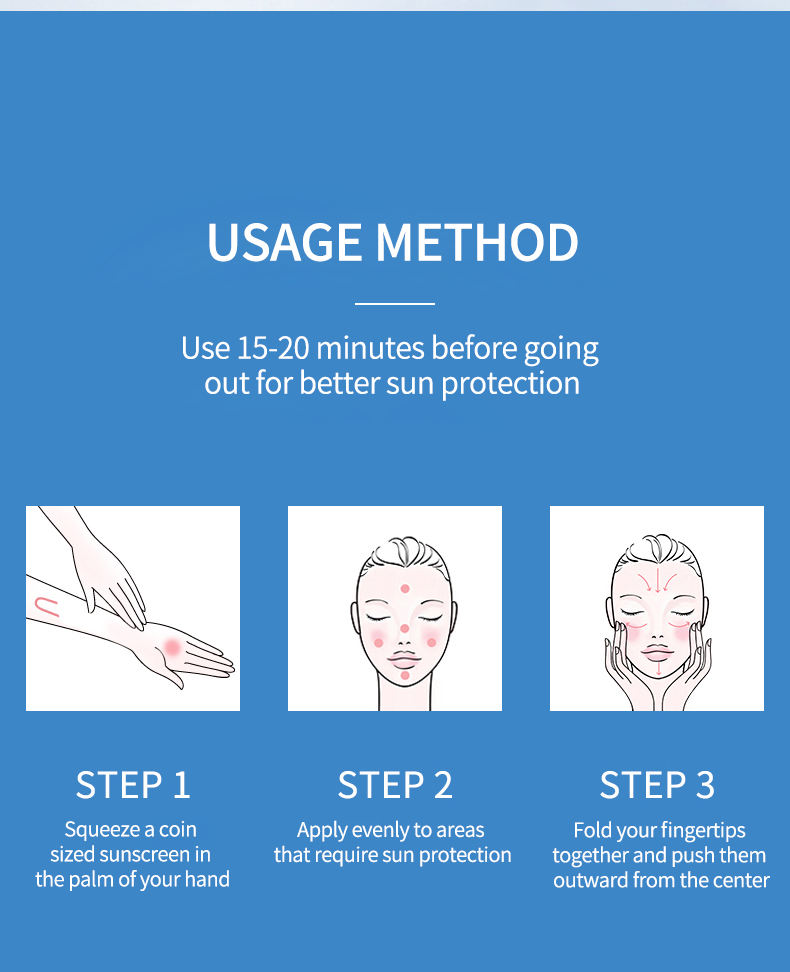 USAGE METHOD

Use 15-20 minutes before going out for better sun protection

STEP 1

Squeeze a coin sized sunscreen in the palm of your hand

STEP 2

Apply evenly to areas that require sun protection

STEP 3

Fold your fingertips together and push them outward from the center