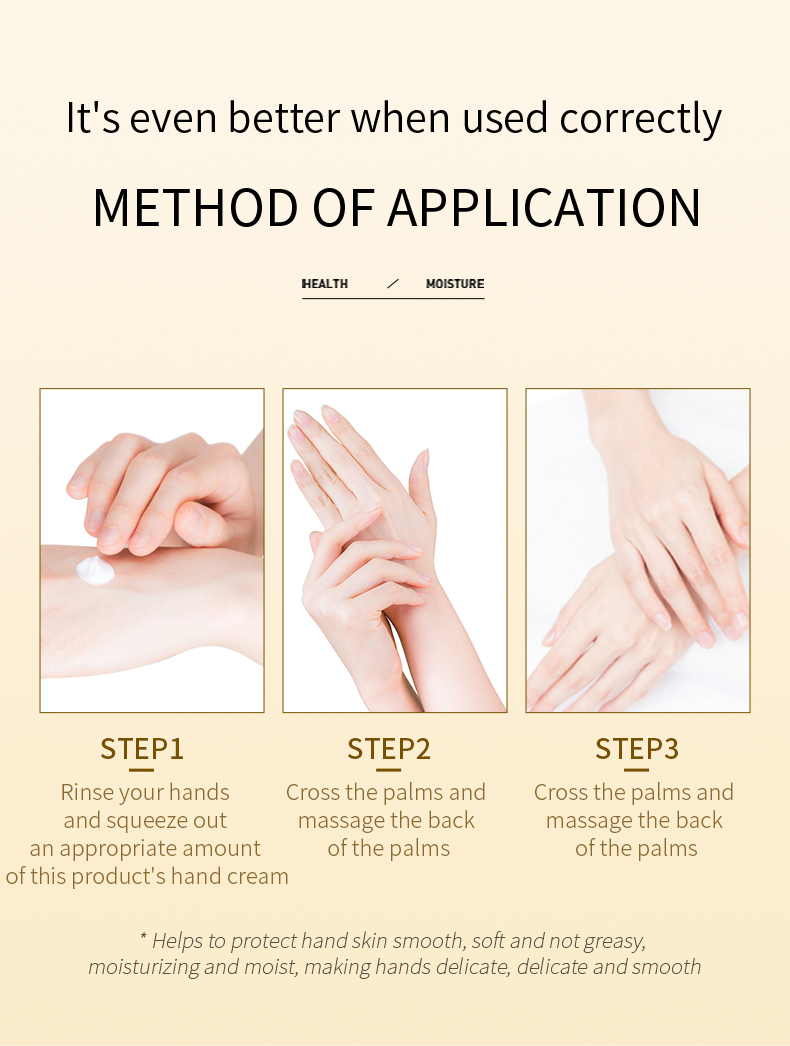 It's even better when used correctly

METHOD OF APPLICATION

HEALTH / MOISTURE

STEP1
Rinse your hands and squeeze out an appropriate amount of this product's hand cream

STEP2
Cross the palms and massage the back of the palms

STEP3
Cross the palms and massage the back of the palms

* Helps to protect hand skin smooth, soft and not greasy, moisturizing and moist, making hands delicate, delicate and smooth