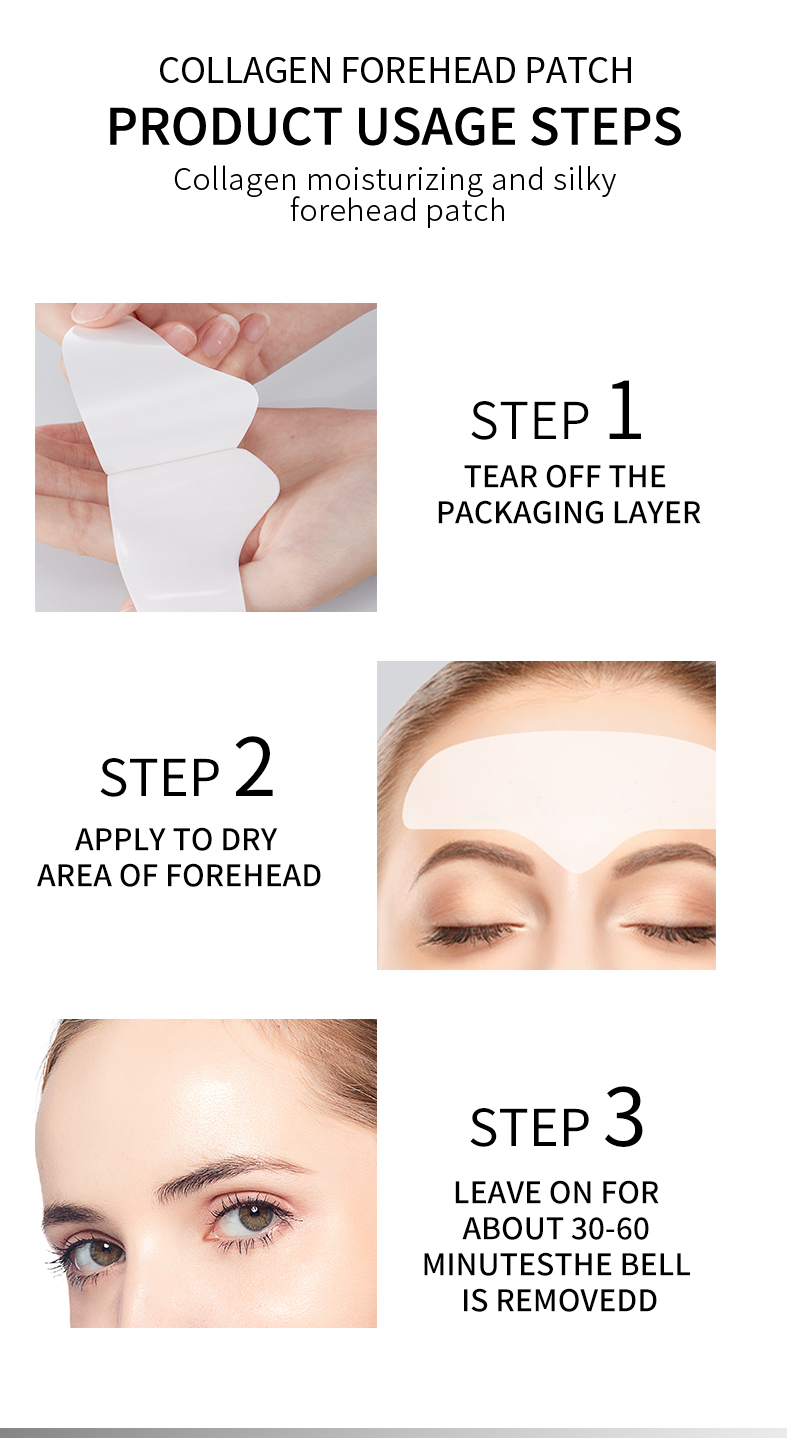 COLLAGEN FOREHEAD PATCH
PRODUCT USAGE STEPS
Collagen moisturizing and silky forehead patch

STEP 1
TEAR OFF THE PACKAGING LAYER

STEP 2
APPLY TO DRY AREA OF FOREHEAD

STEP 3
LEAVE ON FOR ABOUT 30-60 MINUTESTHE BELL IS REMOVEDD