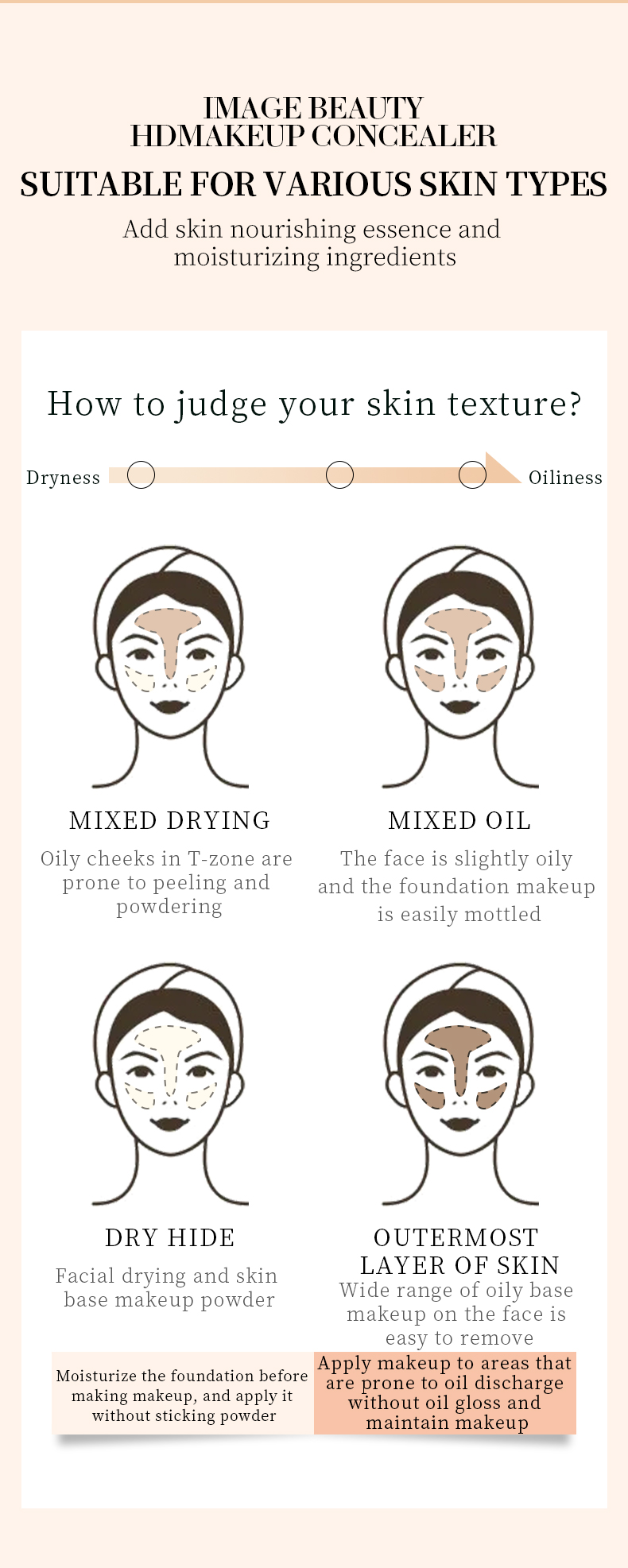 IMAGE BEAUTY
HDMAKEUP CONCEALER

SUITABLE FOR VARIOUS SKIN TYPES

Add skin nourishing essence and moisturizing ingredients

How to judge your skin texture?

Dryness

Oiliness

MIXED DRYING

Oily cheeks in T-zone are prone to peeling and powdering

MIXED OIL

The face is slightly oily and the foundation makeup is easily mottled

DRY HIDE

Facial drying and skin base makeup powder

OUTERMOST LAYER OF SKIN

Wide range of oily base makeup on the face is easy to remove

Moisturize the foundation before making makeup, and apply it without sticking powder

Apply makeup to areas that are prone to oil discharge without oil gloss and maintain makeup