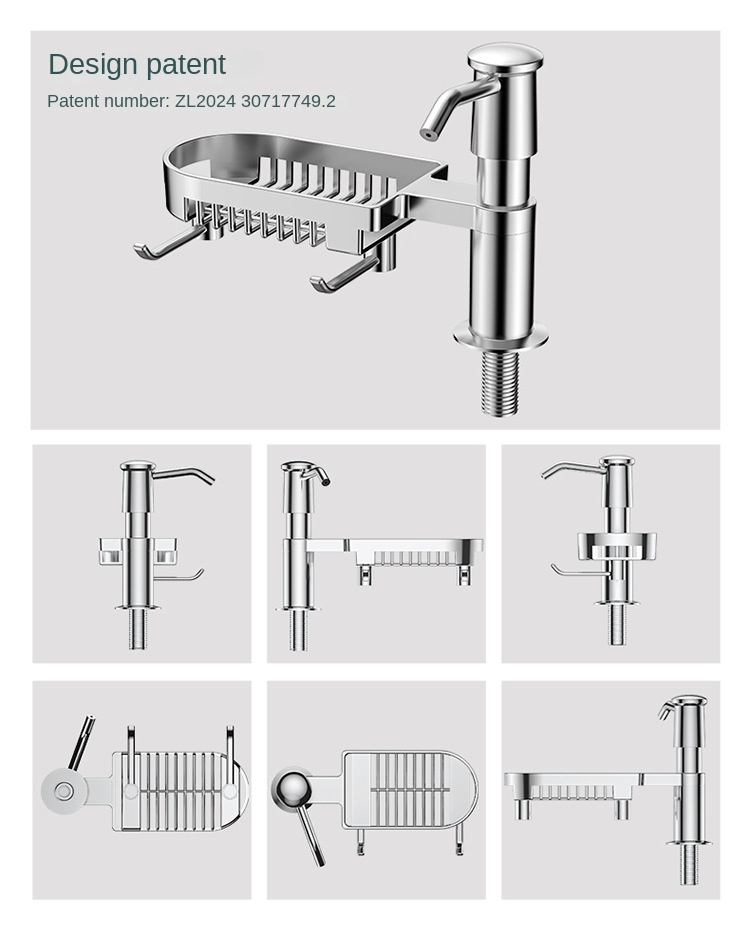 Design patent
Patent number: ZL2024 30717749.2