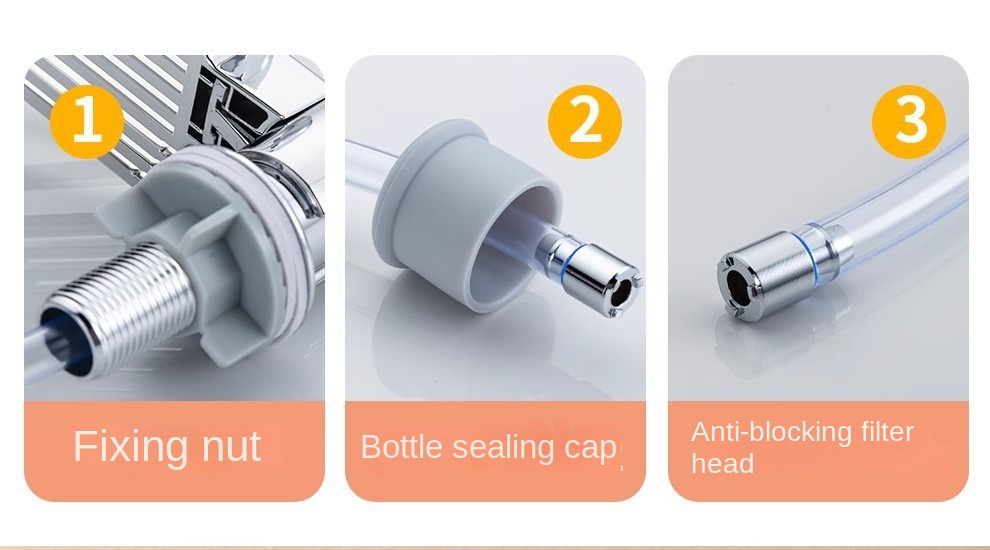 1

Fixing nut

2

Bottle sealing cap

3

Anti-blocking filter head