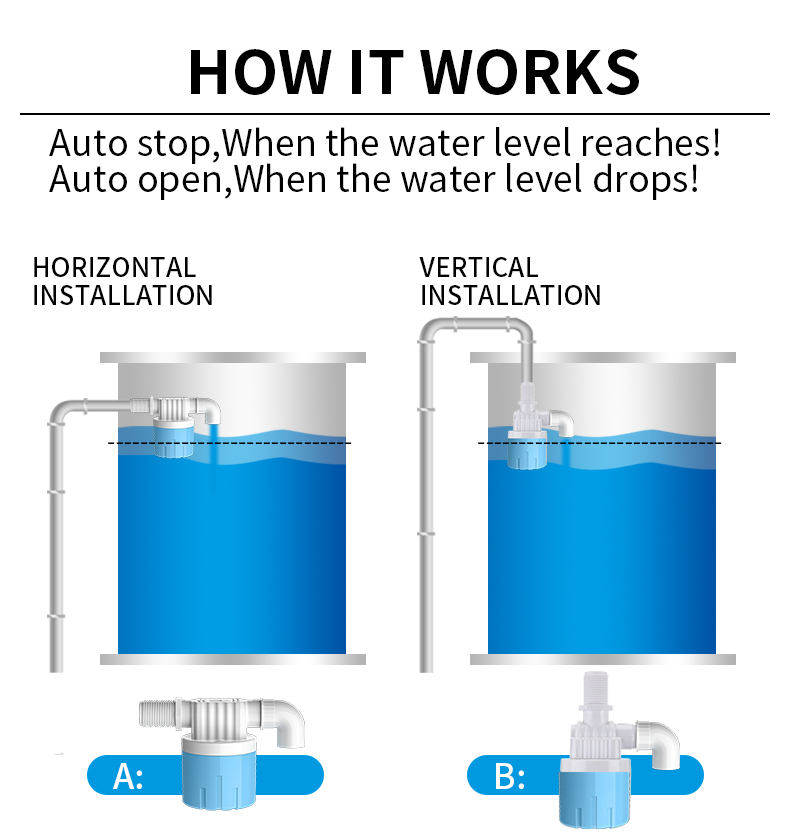 HOW IT WORKS

Auto stop,When the water level reaches!
Auto open,When the water level drops!

HORIZONTAL INSTALLATION

VERTICAL INSTALLATION

A:

B: