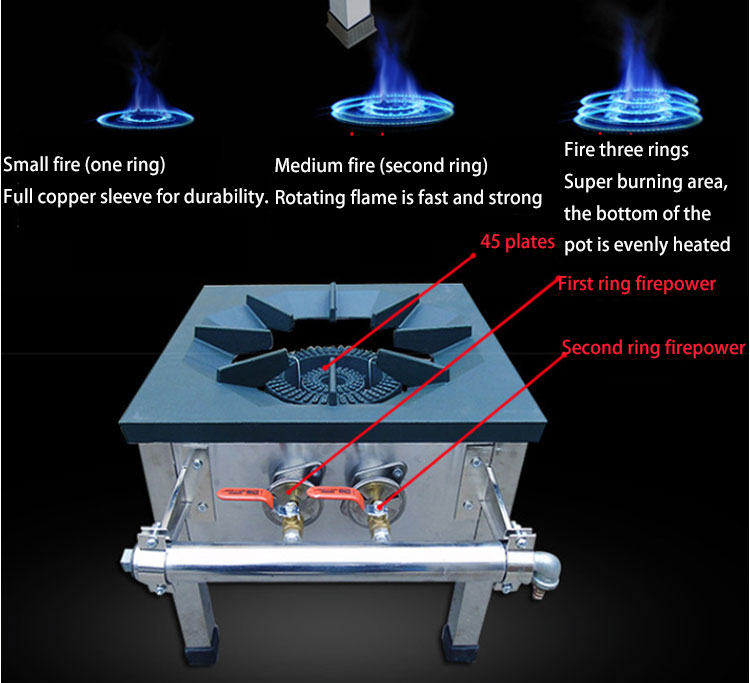 Small fire (one ring)
Full copper sleeve for durability.

Medium fire (second ring)
Rotating flame is fast and strong

Fire three rings
Super burning area, the bottom of the pot is evenly heated

45 plates

First ring firepower

Second ring firepower