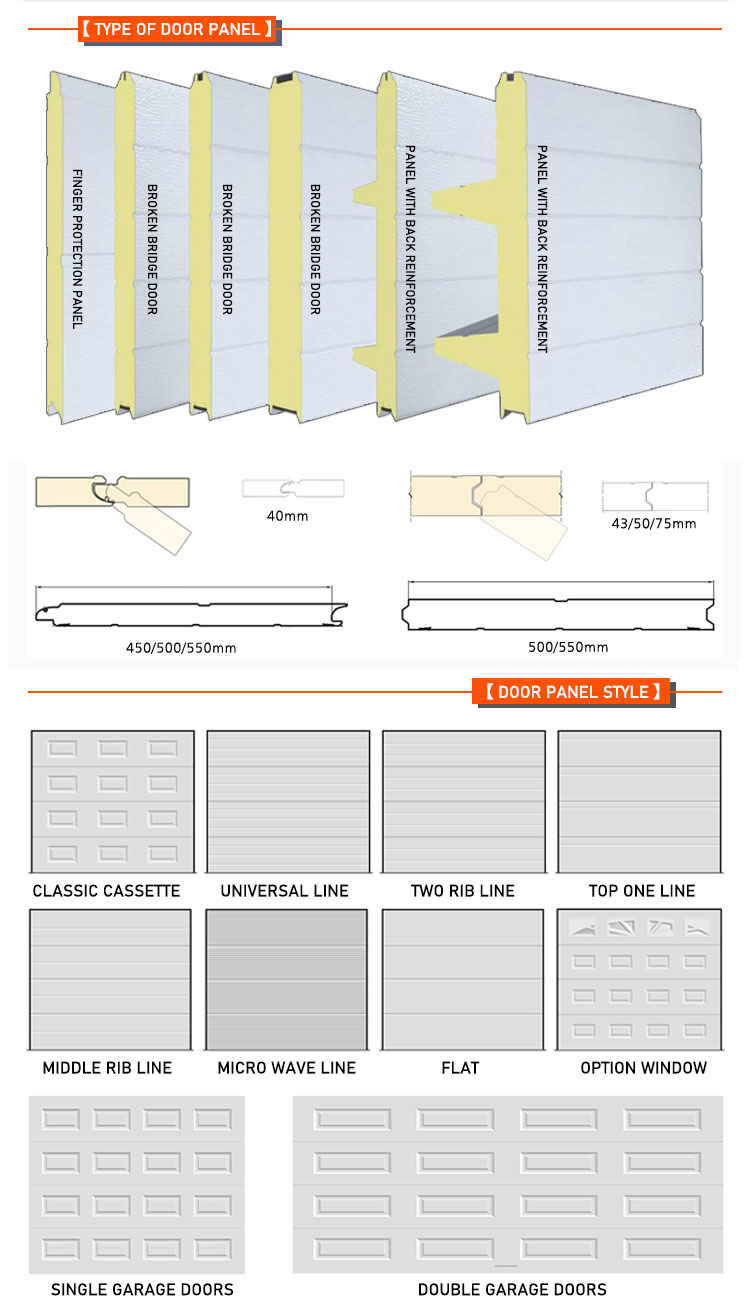 【 TYPE OF DOOR PANEL 】

FINGER PROTECTION PANEL

BROKEN BRIDGE DOOR

BROKEN BRIDGE DOOR

BROKEN BRIDGE DOOR

PANEL WITH BACK REINFORCEMENT

PANEL WITH BACK REINFORCEMENT

40mm

43/50/75mm

450/500/550mm

500/550mm

【 DOOR PANEL STYLE 】

CLASSIC CASSETTE

UNIVERSAL LINE

TWO RIB LINE

TOP ONE LINE

MIDDLE RIB LINE

MICRO WAVE LINE

FLAT

OPTION WINDOW

SINGLE GARAGE DOORS

DOUBLE GARAGE DOORS