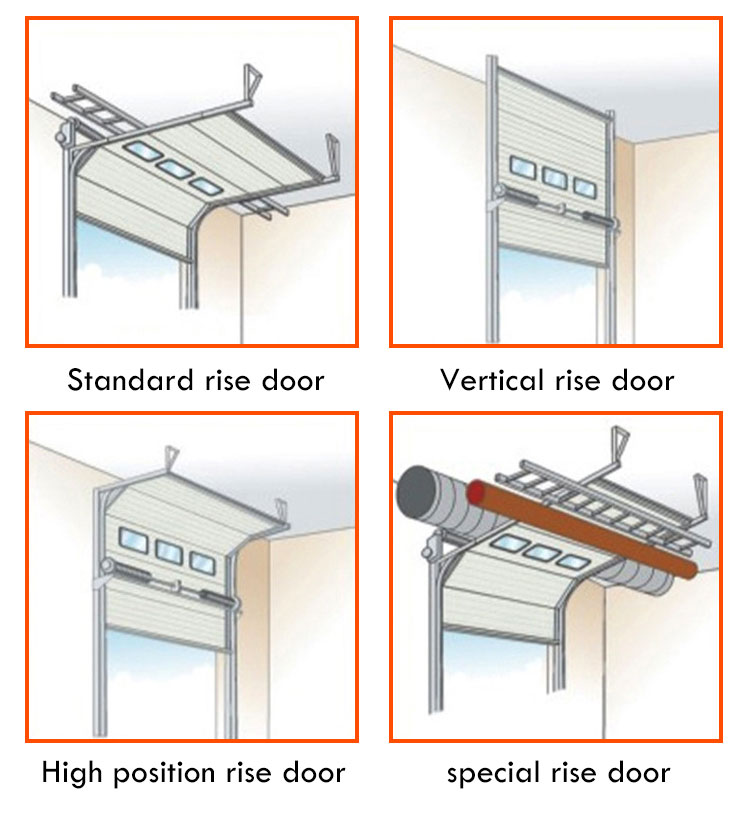 Standard rise door

Vertical rise door

High position rise door

special rise door