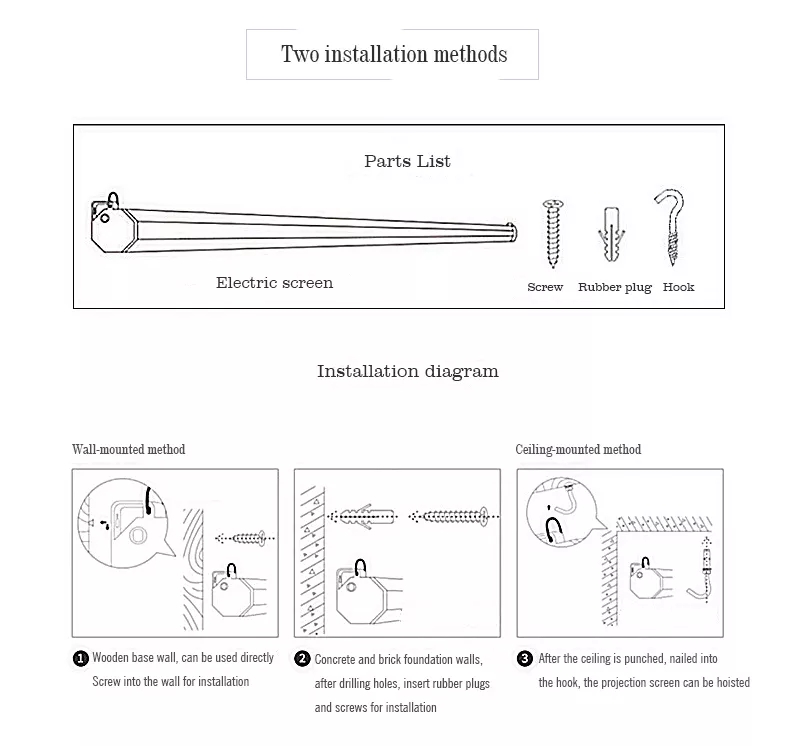 Two installation methods

Parts List

Electric screen

Screw Rubber plug Hook

Installation diagram

Wall-mounted method

Ceiling-mounted method

1 Wooden base wall, can be used directly Screw into the wall for installation

2 Concrete and brick foundation walls, after drilling holes, insert rubber plugs and screws for installation

3 After the ceiling is punched, nailed into the hook, the projection screen can be hoisted