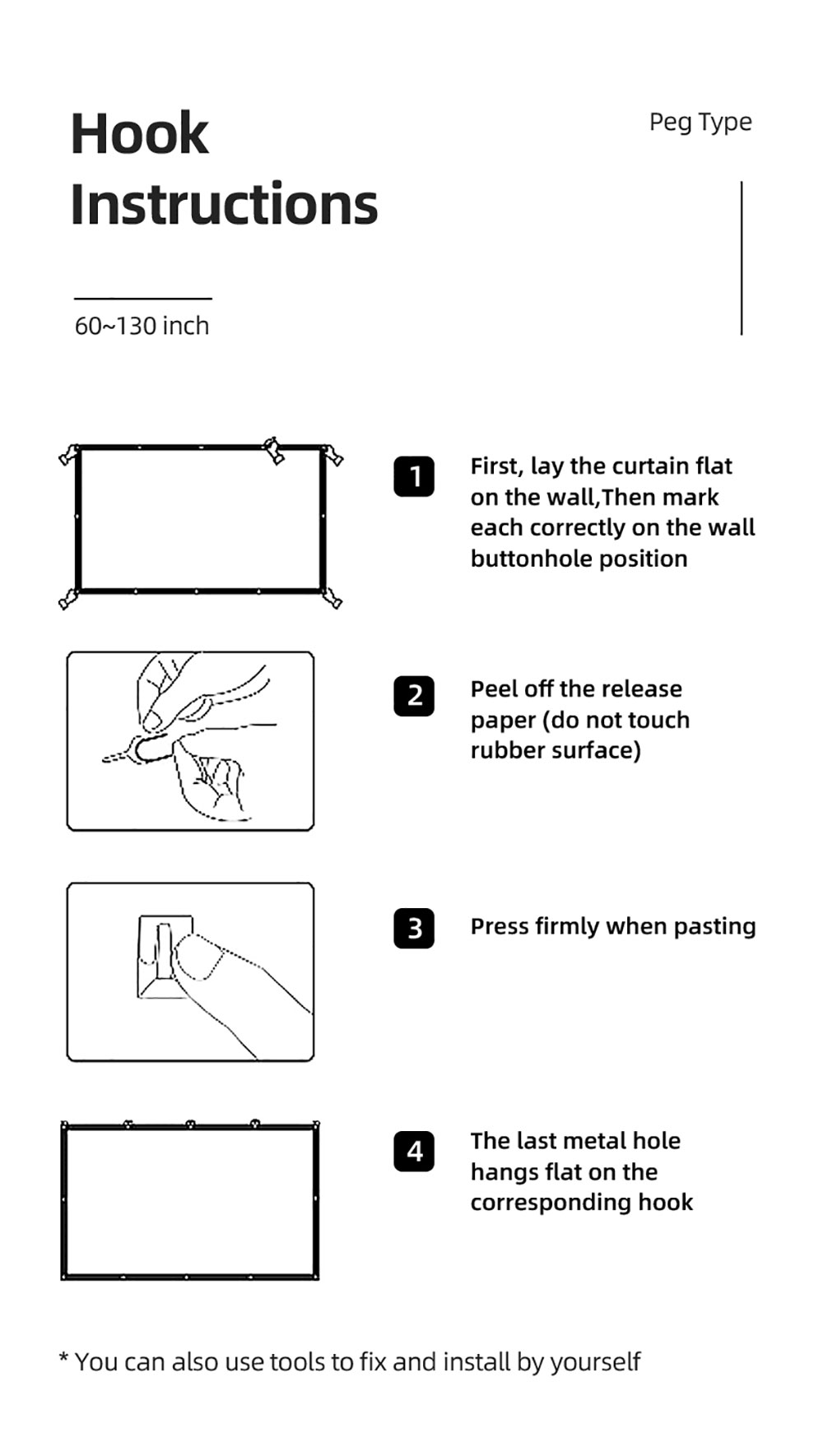 Hook Instructions

Peg Type

60~130 inch

1 First, lay the curtain flat on the wall,Then mark each correctly on the wall buttonhole position

2 Peel off the release paper (do not touch rubber surface)

3 Press firmly when pasting

4 The last metal hole hangs flat on the corresponding hook

* You can also use tools to fix and install by yourself