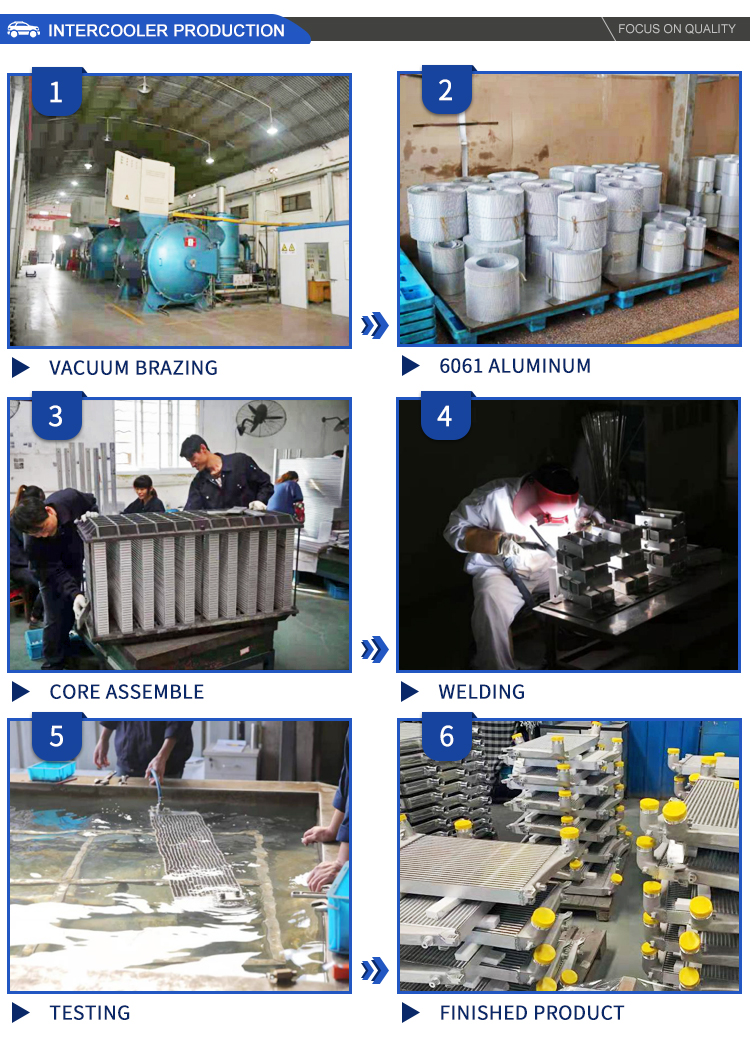 INTERCOOLER PRODUCTION

FOCUS ON QUALITY

1

VACUUM BRAZING

2

6061 ALUMINUM

3

CORE ASSEMBLE

4

WELDING

5

TESTING

6

FINISHED PRODUCT