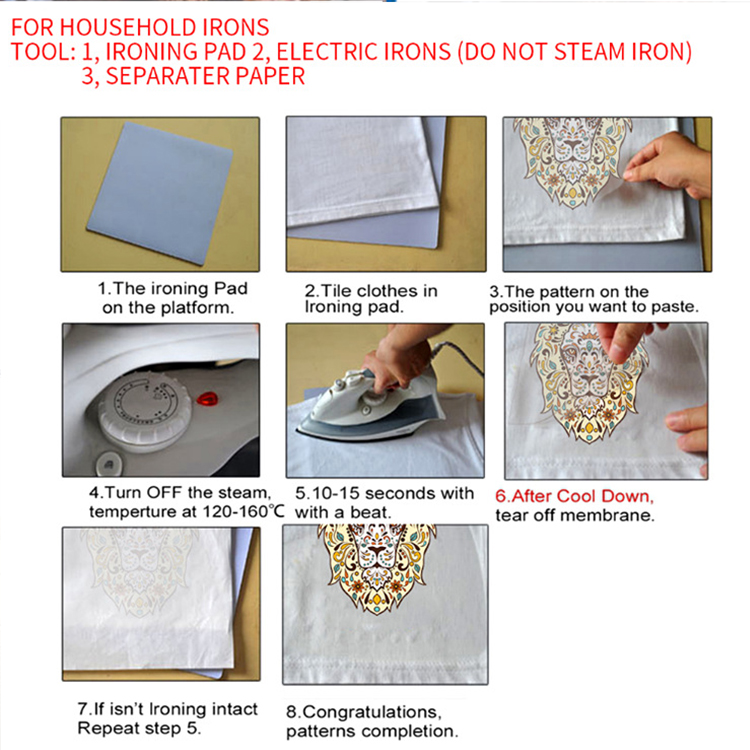 FOR HOUSEHOLD IRONS
TOOL: 1, IRONING PAD 2, ELECTRIC IRONS (DO NOT STEAM IRON)
3, SEPARATER PAPER

1.The ironing Pad on the platform.

2.Tile clothes in Ironing pad.

3.The pattern on the position you want to paste.

4.Turn OFF the steam, temperture at 120-160℃

5.10-15 seconds with with a beat.

6.After Cool Down, tear off membrane.

7.If isn't Ironing intact Repeat step 5.

8.Congratulations, patterns completion.