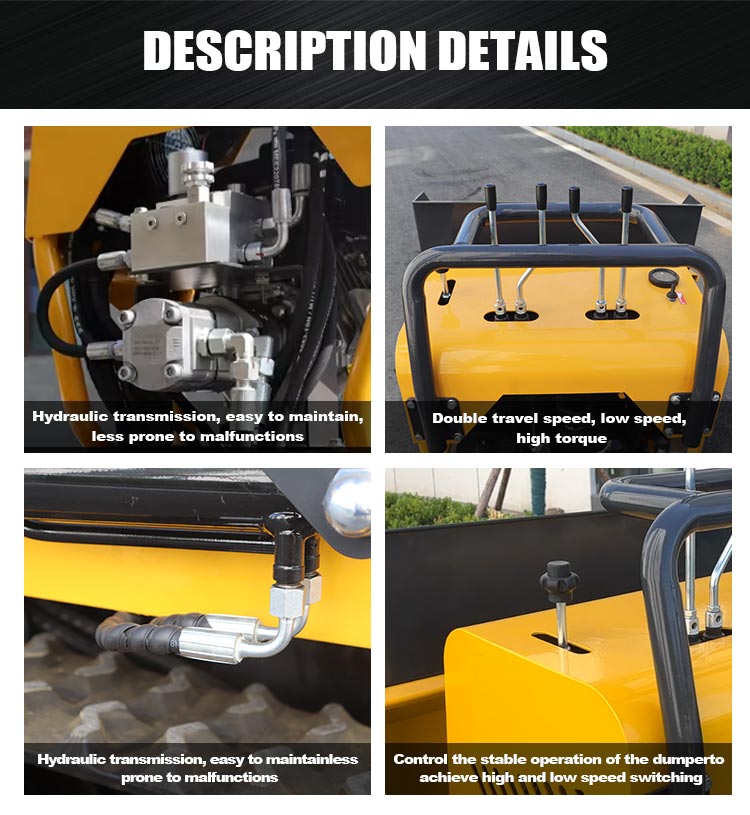 DESCRIPTION DETAILS

Hydraulic transmission, easy to maintain, less prone to malfunctions

Double travel speed, low speed, high torque

Hydraulic transmission, easy to maintainless prone to malfunctions

Control the stable operation of the dumperto achieve high and low speed switching